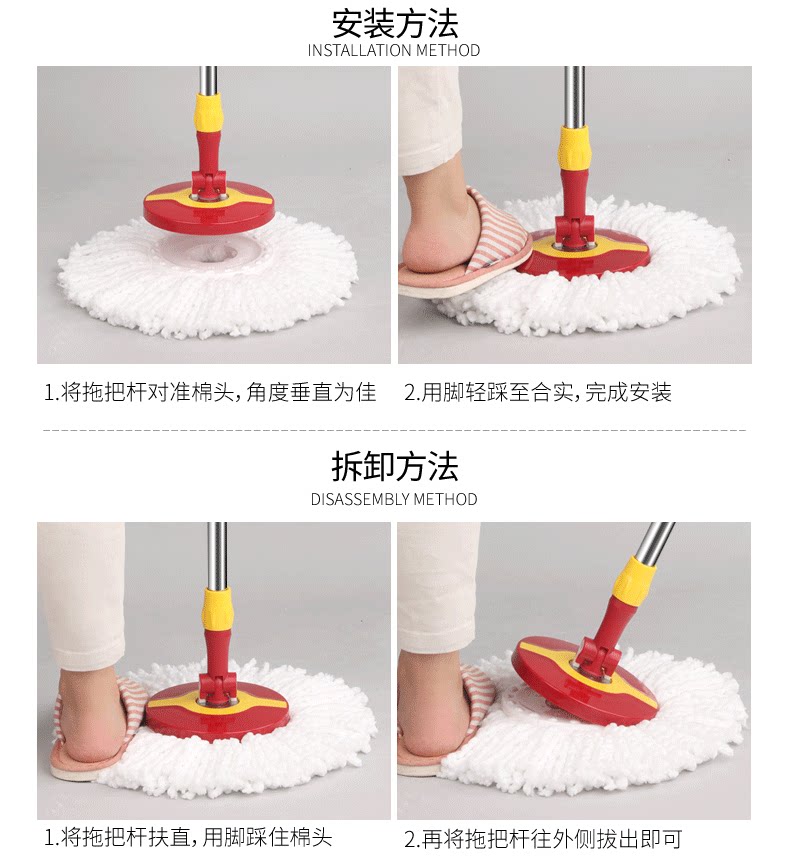 安装方法
INSTALLATION METHOD

1.将拖把杆对准棉头，角度垂直为佳

2.用脚轻踩至合实，完成安装

拆卸方法
DISASSEMBLY METHOD

1.将拖把杆扶直，用脚踩住棉头

2.再将拖把杆往外侧拔出即可