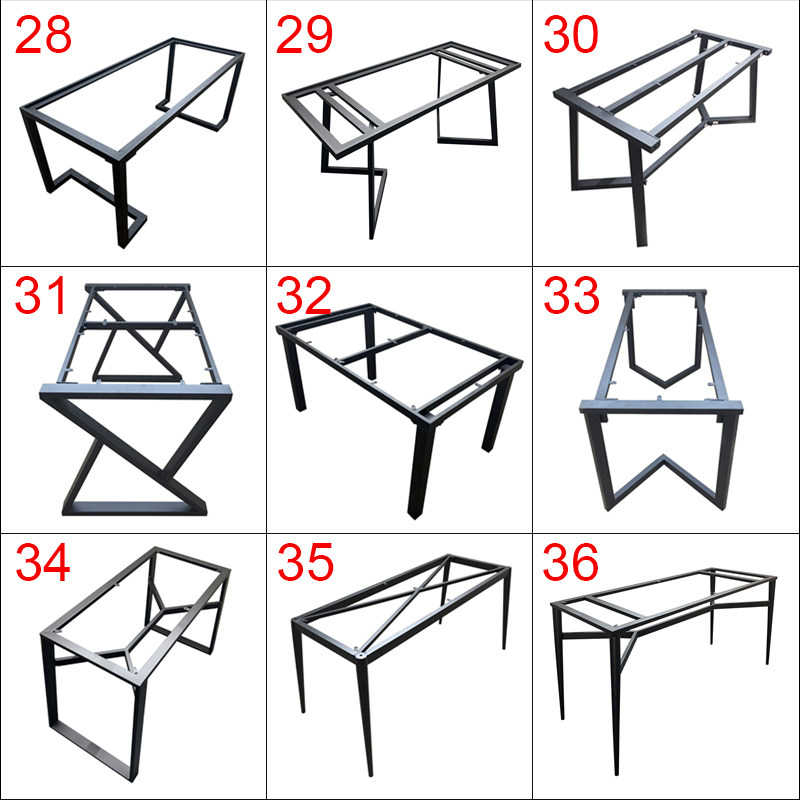 28

29

30

31

32

33

34

35

36