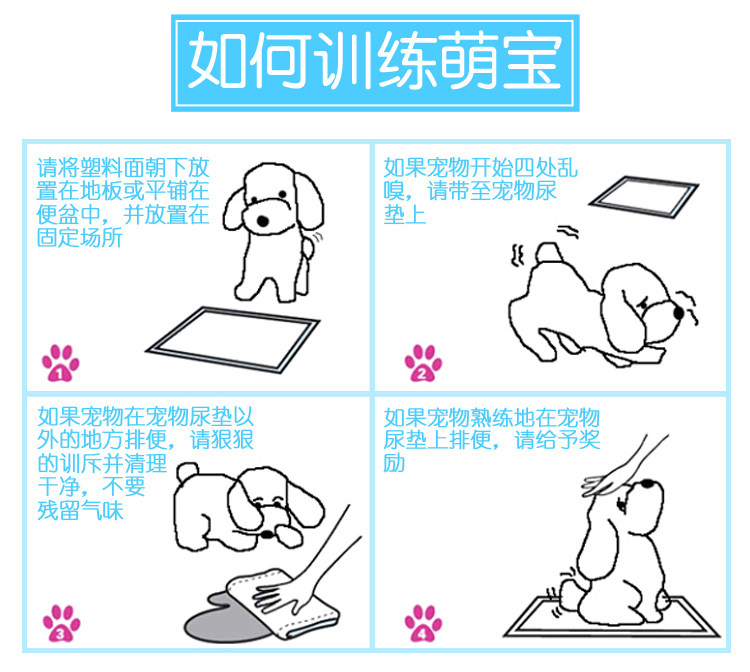 如何训练萌宝

请将塑料面朝下放置在地板或平铺在便盆中，并放置在固定场所

1

如果宠物开始四处乱嗅，请带至宠物尿垫上

2

如果宠物在宠物尿垫以外的地方排便，请狠狠的训斥并清理干净，不要残留气味

3

如果宠物熟练地在宠物尿垫上排便，请给予奖励

4