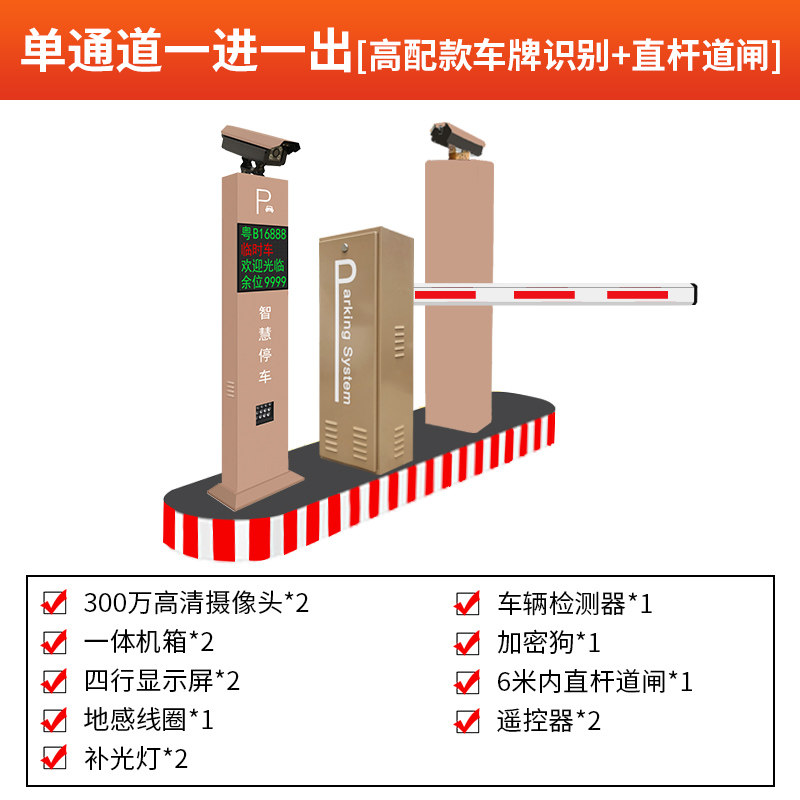 单通道一进一出[高配款车牌识别+直杆道闸]

P

粤B16888
临时车
欢迎光临
余位9999

智慧停车

Parking System

300万高清摄像头*2
一体机箱*2
四行显示屏*2
地感线圈*1
补光灯*2

车辆检测器*1
加密狗*1
6米内直杆道闸*1
遥控器*2