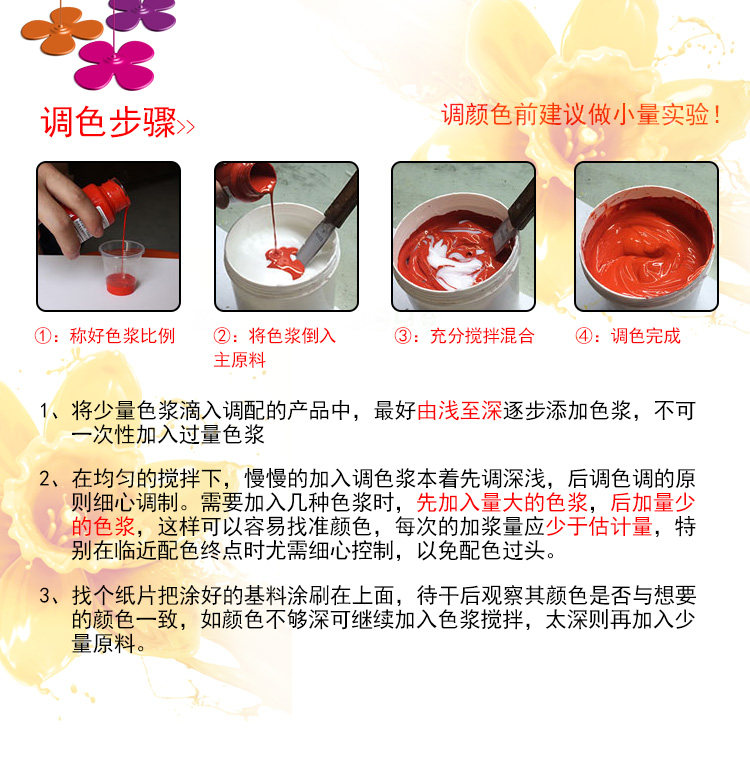 调色步骤>>

调颜色前建议做小量实验！

①：称好色浆比例

②：将色浆倒入主原料

③：充分搅拌混合

④：调色完成

1、将少量色浆滴入调配的产品中，最好由浅至深逐步添加色浆，不可一次性加入过量色浆

2、在均匀的搅拌下，慢慢的加入调色浆本着先调深浅，后调色调的原则细心调制。需要加入几种色浆时，先加入量大的色浆，后加量少的色浆，这样可以容易找准颜色，每次的加浆量应少于估计量，特别在临近配色终点时尤需细心控制，以免配色过头。

3、找个纸片把涂好的基料涂刷在上面，待干后观察其颜色是否与想要的颜色一致，如颜色不够深可继续加入色浆搅拌，太深则再加入少量原料。