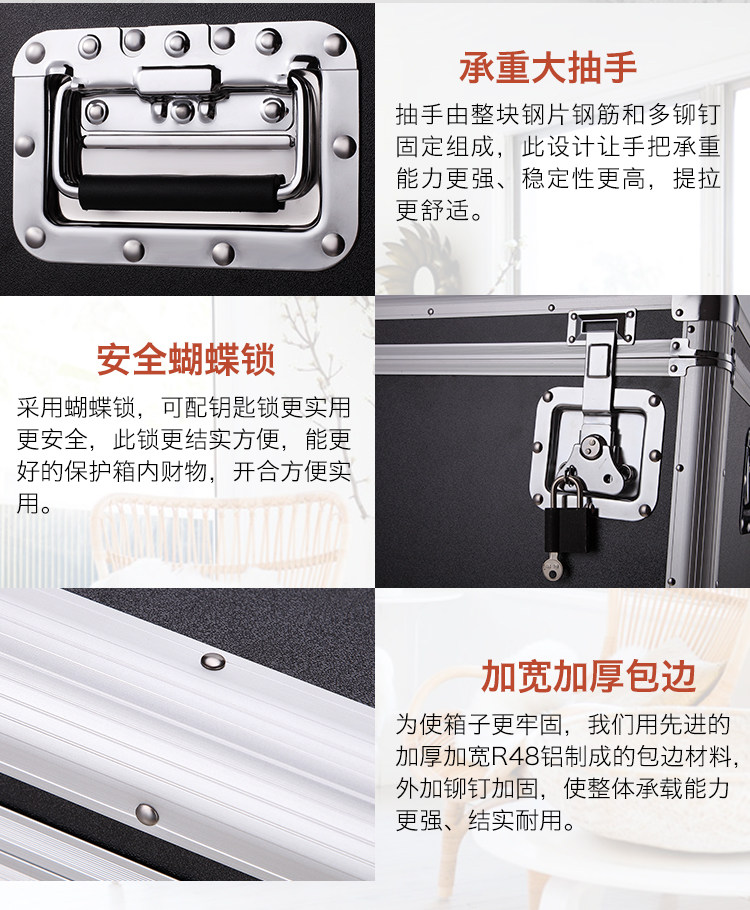 承重大抽手

抽手由整块钢片钢筋和多铆钉固定组成，此设计让手把承重能力更强、稳定性更高，提拉更舒适。

安全蝴蝶锁

采用蝴蝶锁，可配钥匙锁更实用更安全，此锁更结实方便，能更好的保护箱内财物，开合方便实用。

加宽加厚包边

为使箱子更牢固，我们用先进的加厚加宽R48铝制成的包边材料，外加铆钉加固，使整体承载能力更强、结实耐用。