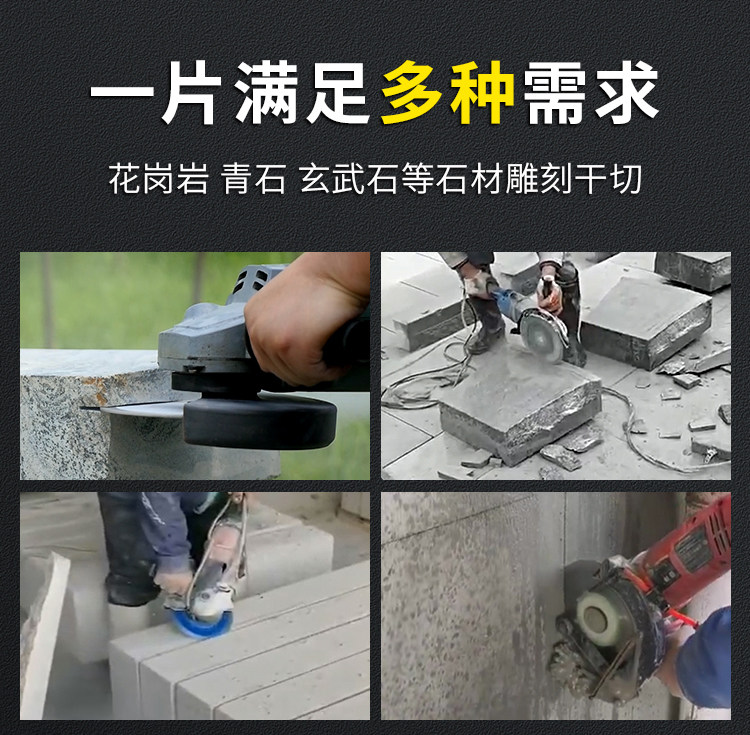 一片满足多种需求

花岗岩 青石 玄武石等石材雕刻干切