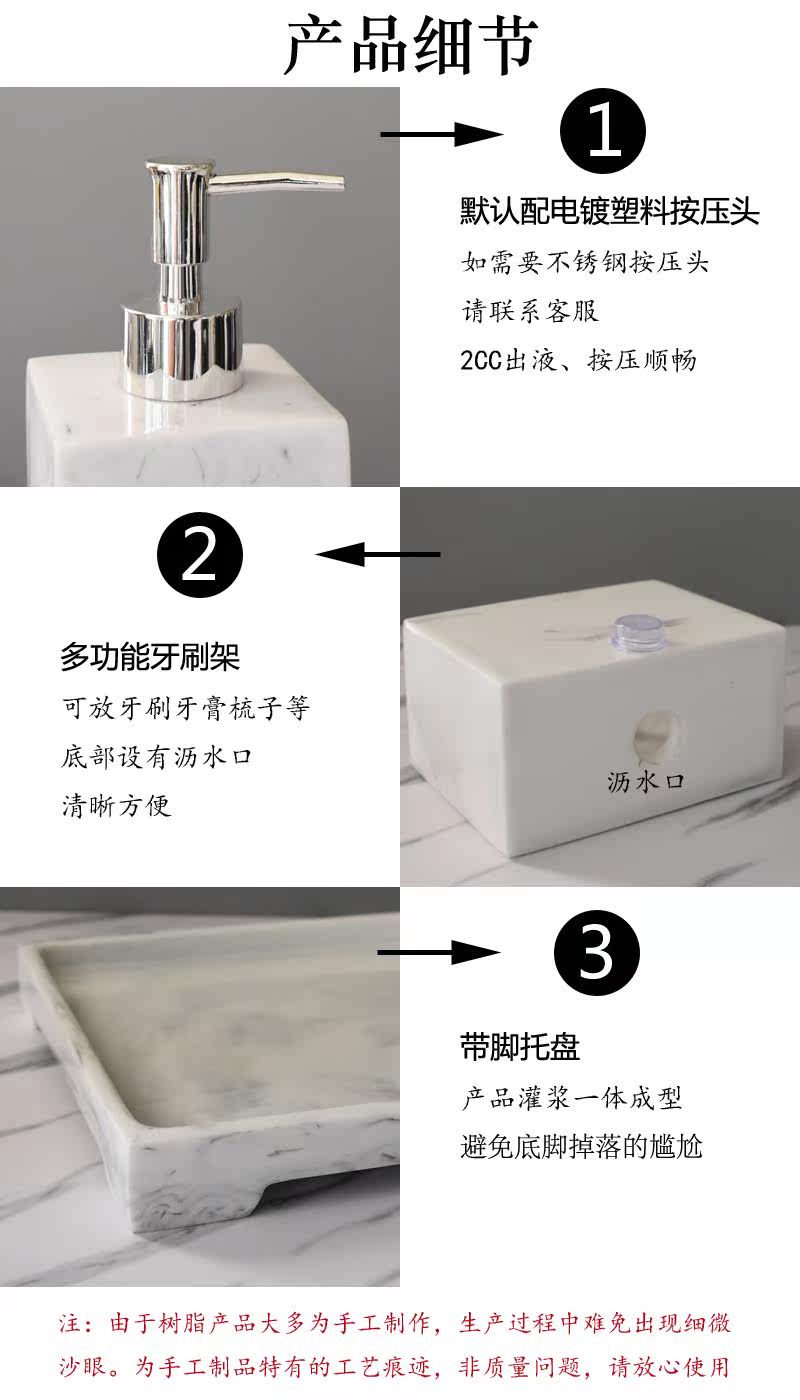 产品细节

1

默认配电镀塑料按压头

如需要不锈钢按压头

请联系客服

2CC出液、按压顺畅

2

多功能牙刷架

可放牙刷牙膏梳子等

底部设有沥水口

清晰方便

沥水口

3

带脚托盘

产品灌浆一体成型

避免底脚掉落的尴尬

注：由于树脂产品大多为手工制作，生产过程中难免出现细微沙眼。为手工制品特有的工艺痕迹，非质量问题，请放心使用