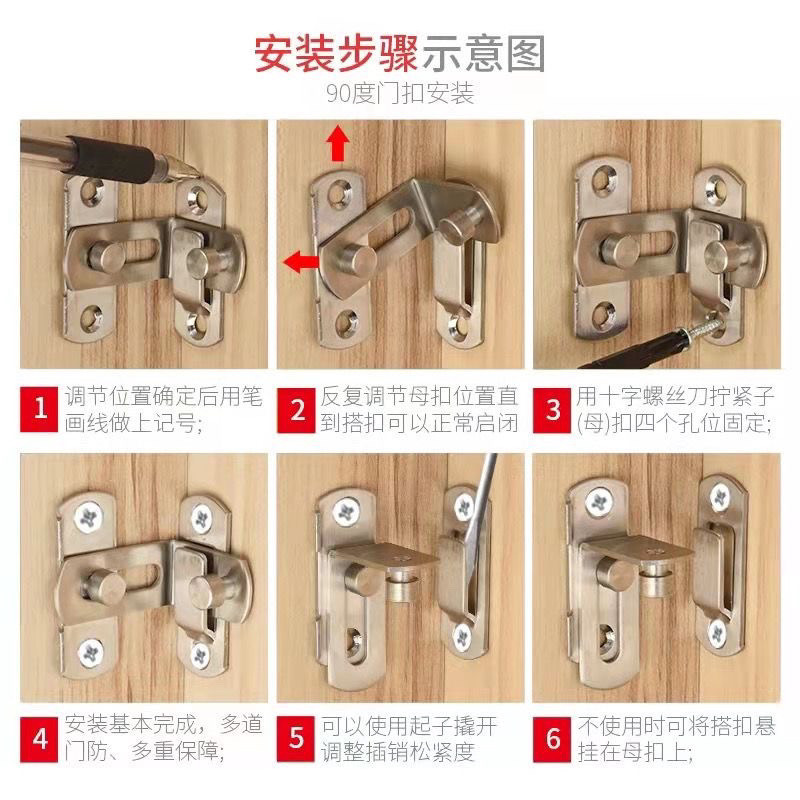 安装步骤示意图
90度门扣安装

1 调节位置确定后用笔画线做上记号;

2 反复调节母扣位置直到搭扣可以正常启闭

3 用十字螺丝刀拧紧子(母)扣四个孔位固定;

4 安装基本完成，多道门防、多重保障;

5 可以使用起子撬开调整插销松紧度

6 不使用时可将搭扣悬挂在母扣上;