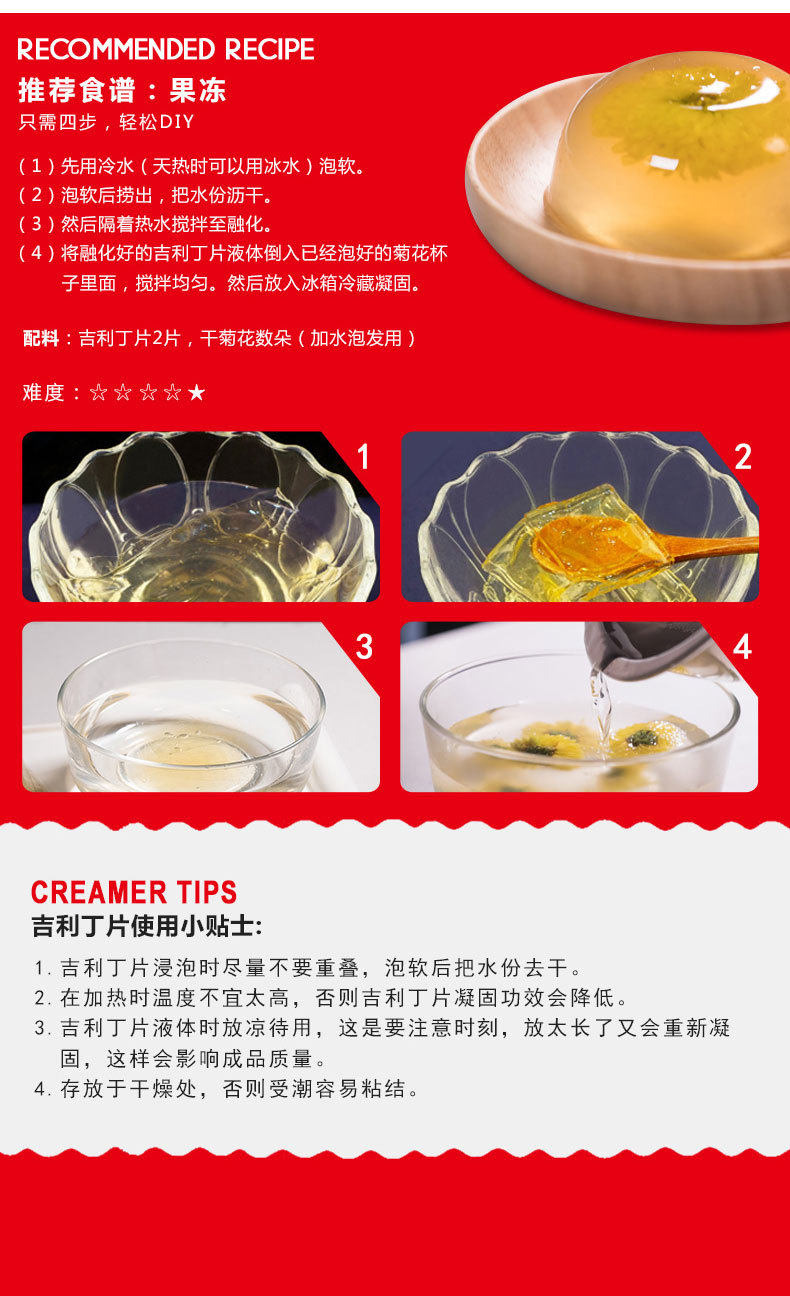 RECOMMENDED RECIPE
推荐食谱：果冻
只需四步，轻松DIY

（1）先用冷水（天热时可以用冰水）泡软。
（2）泡软后捞出，把水份沥干。
（3）然后隔着热水搅拌至融化。
（4）将融化好的吉利丁片液体倒入已经泡好的菊花杯子里面，搅拌均匀。然后放入冰箱冷藏凝固。

配料：吉利丁片2片，干菊花数朵（加水泡发用）

难度：☆☆☆☆★

1

2

3

4

CREAMER TIPS
吉利丁片使用小贴士:

1. 吉利丁片浸泡时尽量不要重叠，泡软后把水份去干。
2. 在加热时温度不宜太高，否则吉利丁片凝固功效会降低。
3. 吉利丁片液体时放凉待用，这是要注意时刻，放太长了又会重新凝固，这样会影响成品质量。
4. 存放于干燥处，否则受潮容易粘结。