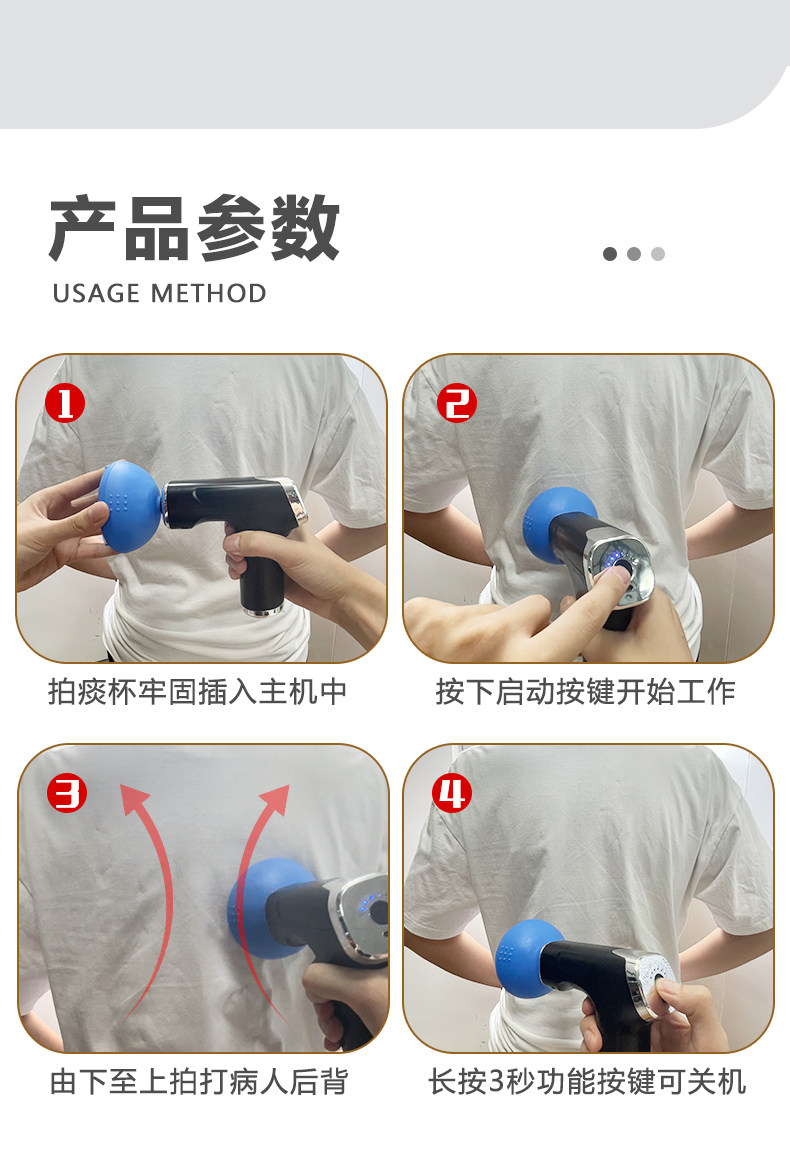 产品参数
USAGE METHOD

1
拍痰杯牢固插入主机中

2
按下启动按键开始工作

3
由下至上拍打病人后背

4
长按3秒功能按键可关机