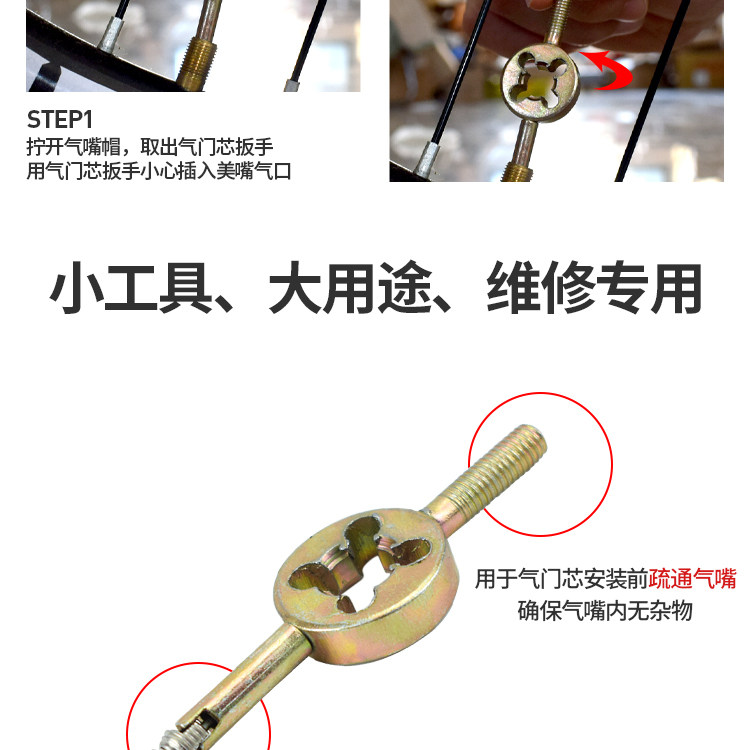 STEP1
拧开气嘴帽，取出气门芯扳手
用气门芯扳手小心插入美嘴气口

小工具、大用途、维修专用

用于气门芯安装前疏通气嘴
确保气嘴内无杂物