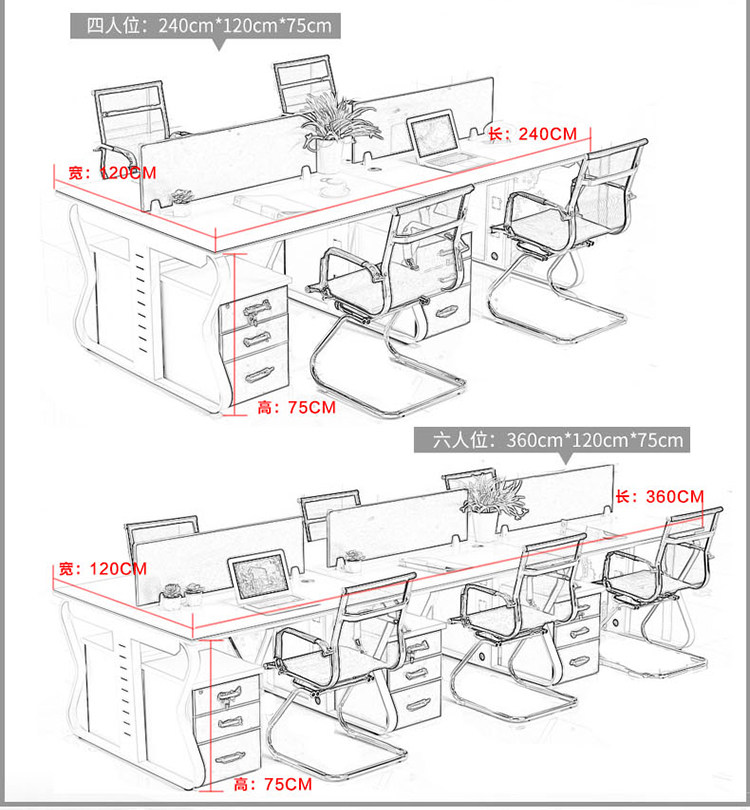 四人位：240cm*120cm*75cm

长：240CM

宽：120CM

高：75CM

六人位：360cm*120cm*75cm

长：360CM

宽：120CM

高：75CM