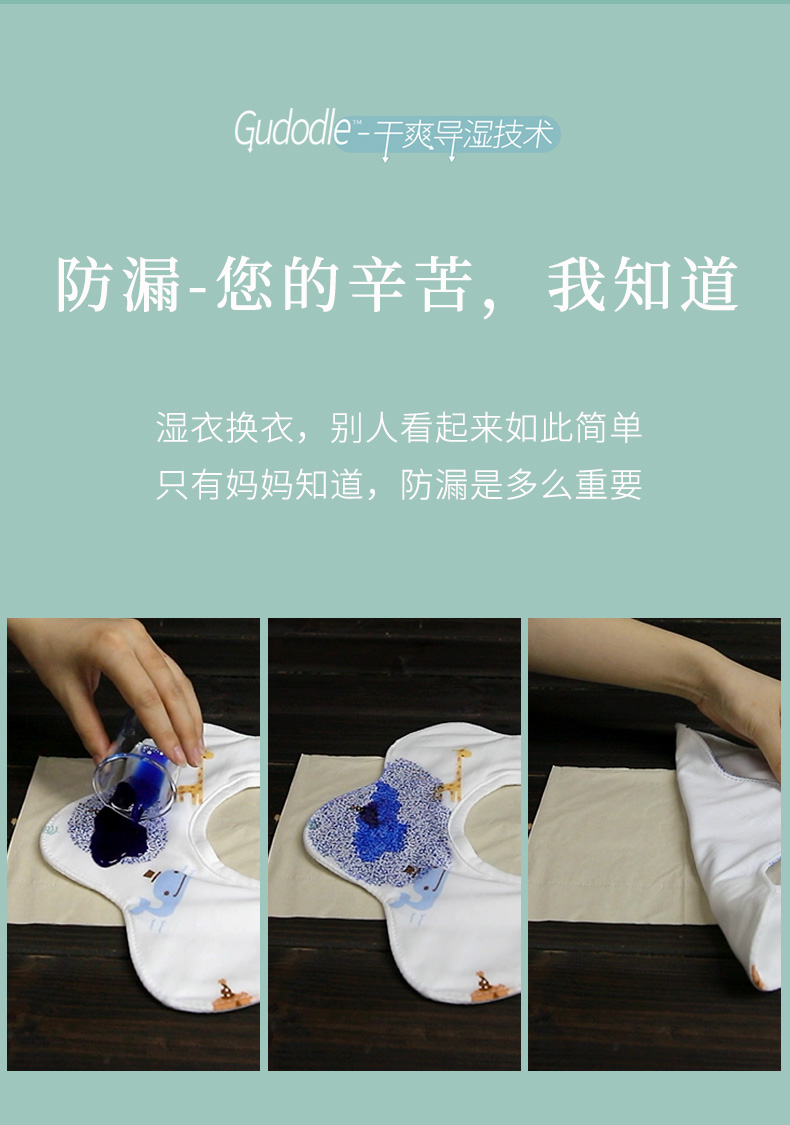 Gudodle™-干爽导湿技术

防漏-您的辛苦，我知道

湿衣换衣，别人看起来如此简单
只有妈妈知道，防漏是多么重要