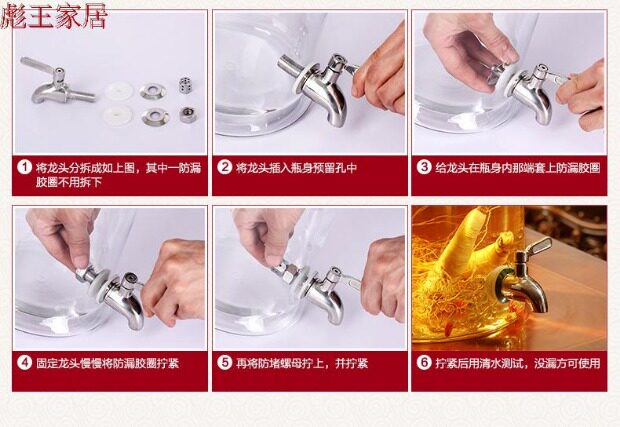 彪王家居

1 将龙头分拆成如上图，其中一防漏胶圈不用拆下

2 将龙头插入瓶身预留孔中

3 给龙头在瓶身内那端套上防漏胶圈

4 固定龙头慢慢将防漏胶圈拧紧

5 再将防堵螺母拧上，并拧紧

6 拧紧后用清水测试，没漏方可使用