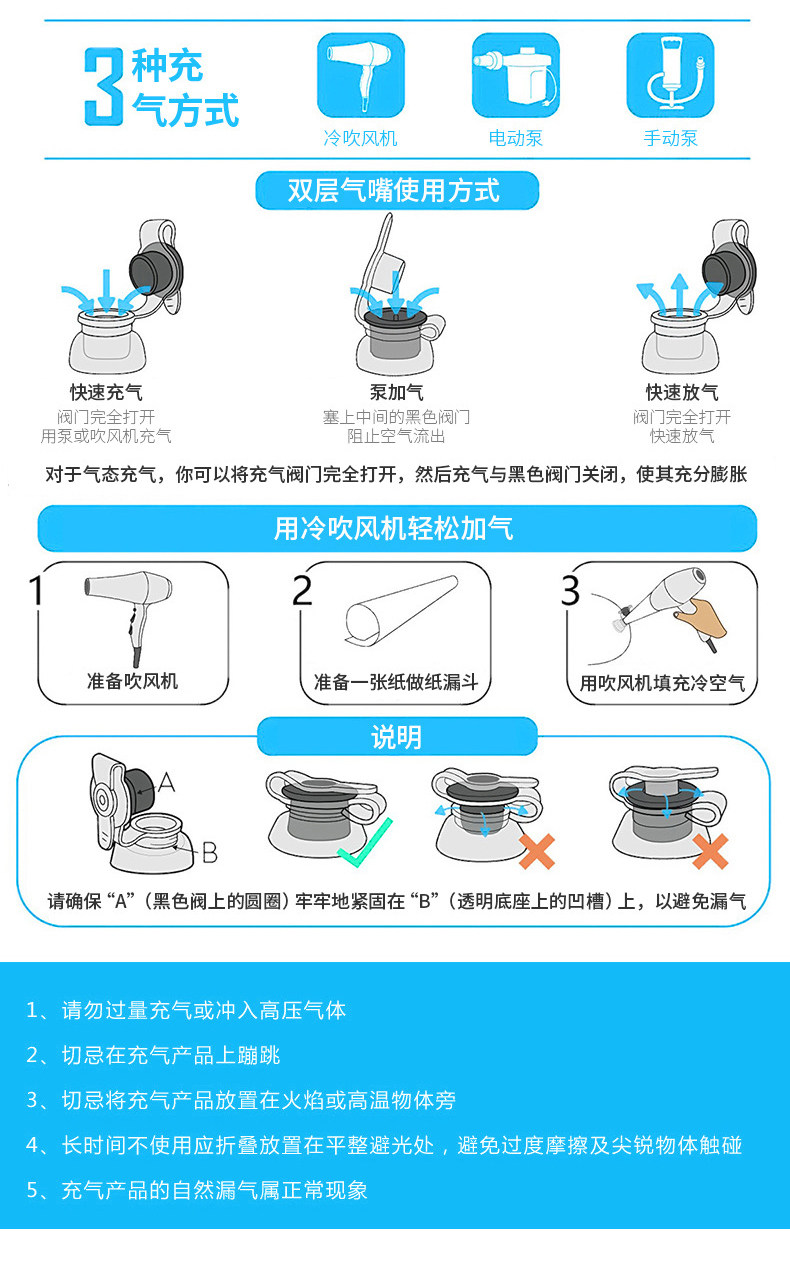 3种充气方式

冷吹风机

电动泵

手动泵

双层气嘴使用方式

快速充气
阀门完全打开
用泵或吹风机充气

泵加气
塞上中间的黑色阀门
阻止空气流出

快速放气
阀门完全打开
快速放气

对于气态充气，你可以将充气阀门完全打开，然后充气与黑色阀门关闭，使其充分膨胀

用冷吹风机轻松加气

1
准备吹风机

2
准备一张纸做纸漏斗

3
用吹风机填充冷空气

说明

A
B

请确保“A”（黑色阀上的圆圈）牢牢地紧固在“B”（透明底座上的凹槽）上，以避免漏气

1、请勿过量充气或冲入高压气体

2、切忌在充气产品上蹦跳

3、切忌将充气产品放置在火焰或高温物体旁

4、长时间不使用应折叠放置在平整避光处，避免过度摩擦及尖锐物体触碰

5、充气产品的自然漏气属正常现象