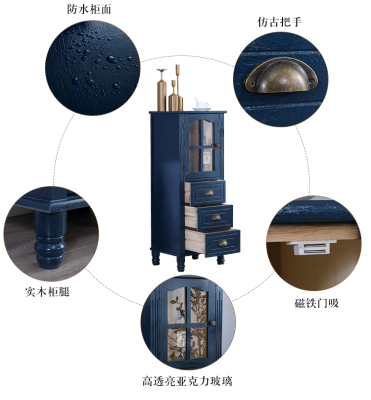 防水柜面

仿古把手

实木柜腿

磁铁门吸

高透亮亚克力玻璃