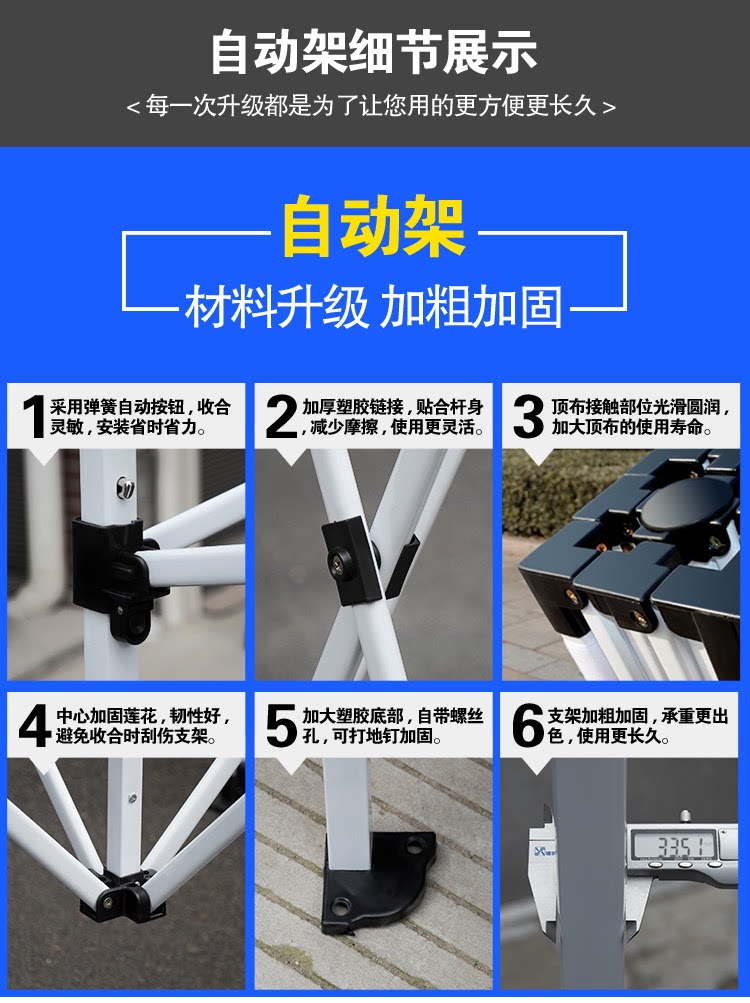 自动架细节展示

< 每一次升级都是为了让您用的更方便更长久 >

自动架

材料升级 加粗加固

1 采用弹簧自动按钮，收合灵敏，安装省时省力。

2 加厚塑胶链接，贴合杆身，减少摩擦，使用更灵活。

3 顶布接触部位光滑圆润，加大顶布的使用寿命。

4 中心加固莲花，韧性好，避免收合时刮伤支架。

5 加大塑胶底部，自带螺丝孔，可打地钉加固。

6 支架加粗加固，承重更出色，使用更长久。

33.51