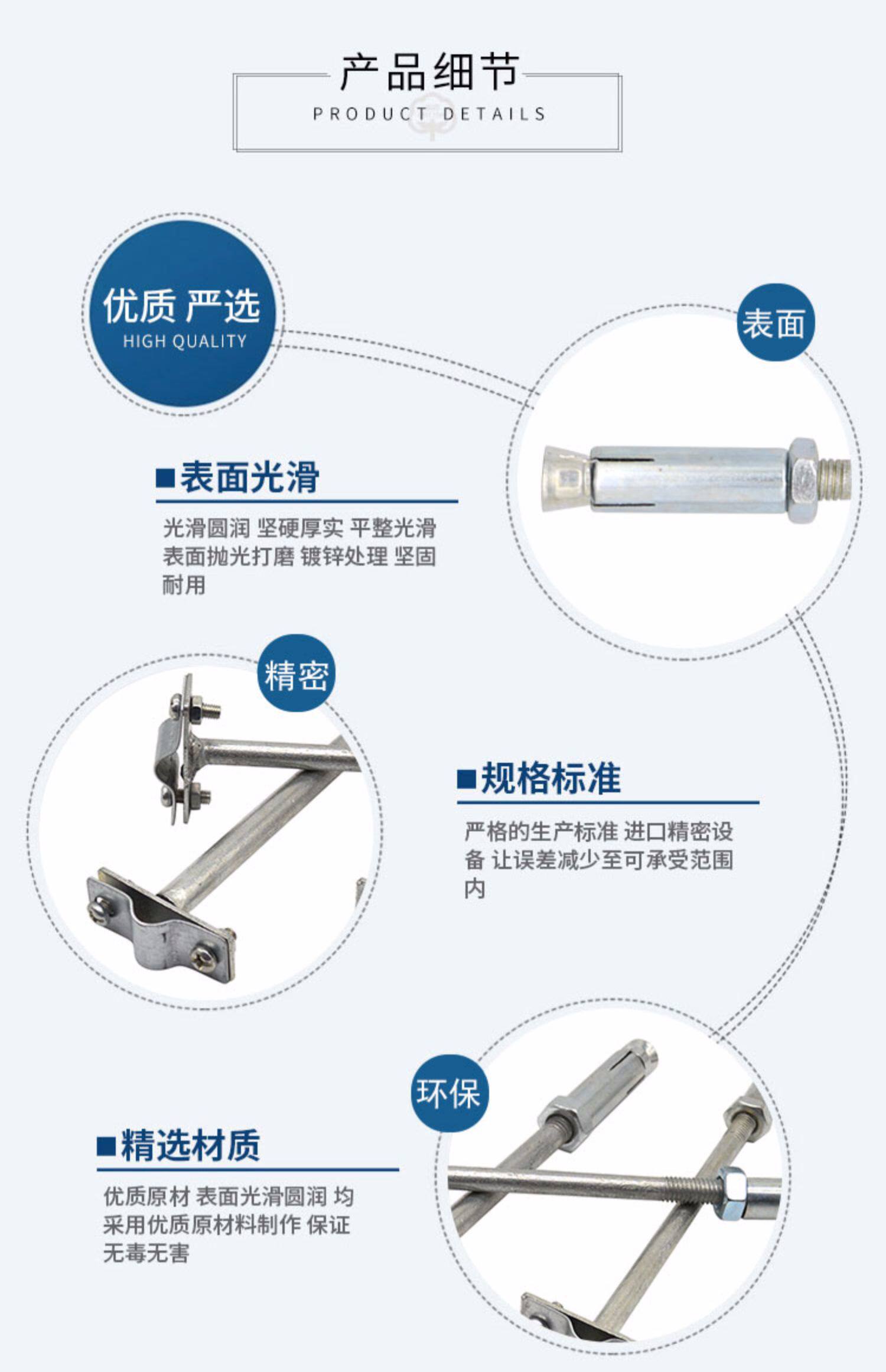 产品细节
PRODUCT DETAILS

优质 严选
HIGH QUALITY

表面

■表面光滑
光滑圆润 坚硬厚实 平整光滑 表面抛光打磨 镀锌处理 坚固耐用

精密

■规格标准
严格的生产标准 进口精密设备 让误差减少至可承受范围内

环保

■精选材质
优质原材 表面光滑圆润 均采用优质原材料制作 保证无毒无害