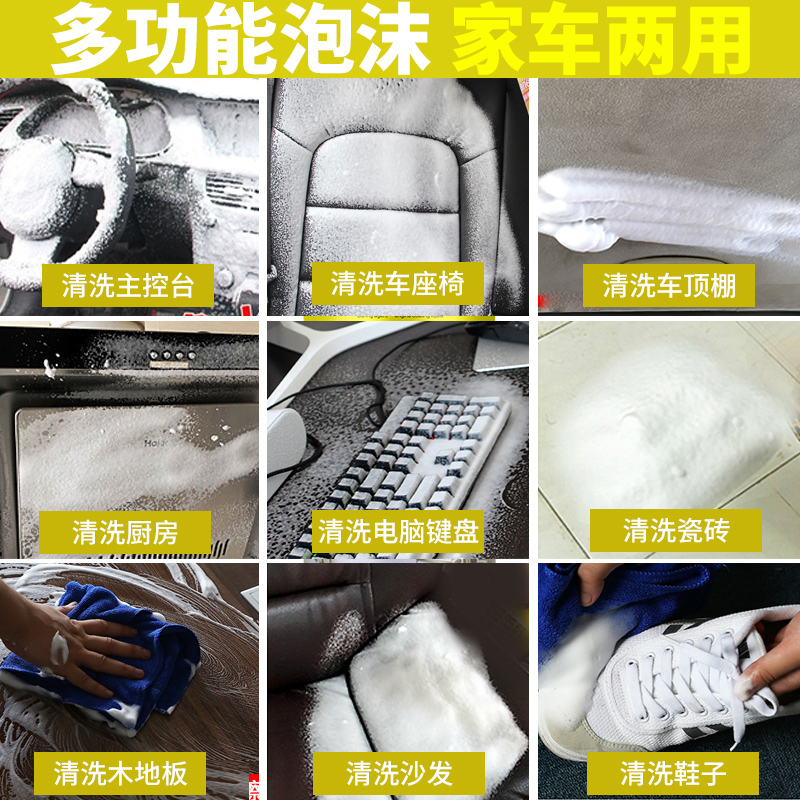 多功能泡沫 家车两用

清洗主控台

清洗车座椅

清洗车顶棚

清洗厨房

清洗电脑键盘

清洗瓷砖

清洗木地板

清洗沙发

清洗鞋子