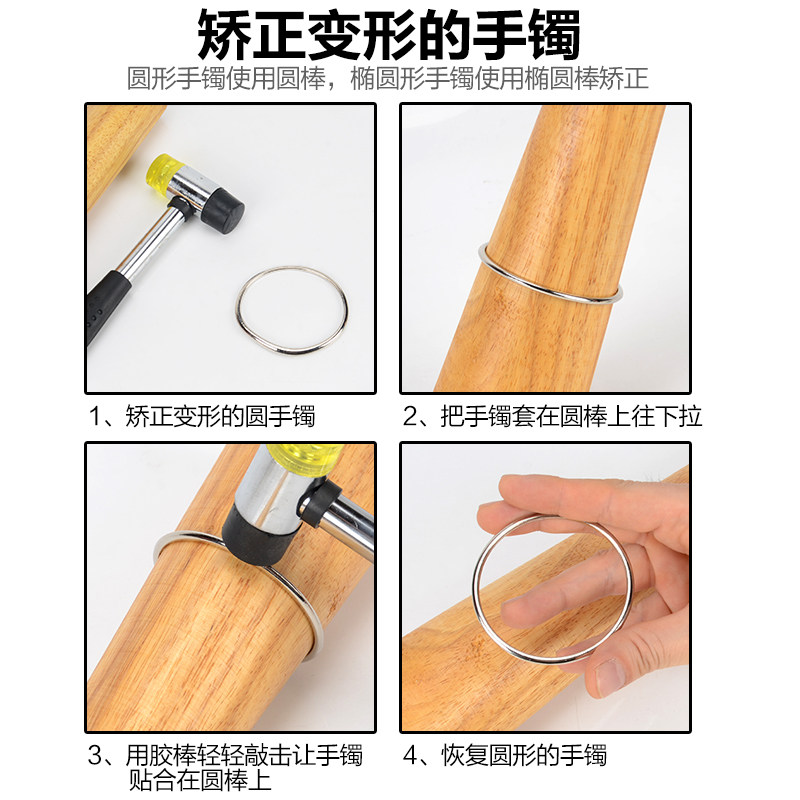 矫正变形的手镯

圆形手镯使用圆棒，椭圆形手镯使用椭圆棒矫正

1、矫正变形的圆手镯

2、把手镯套在圆棒上往下拉

3、用胶棒轻轻敲击让手镯贴合在圆棒上

4、恢复圆形的手镯