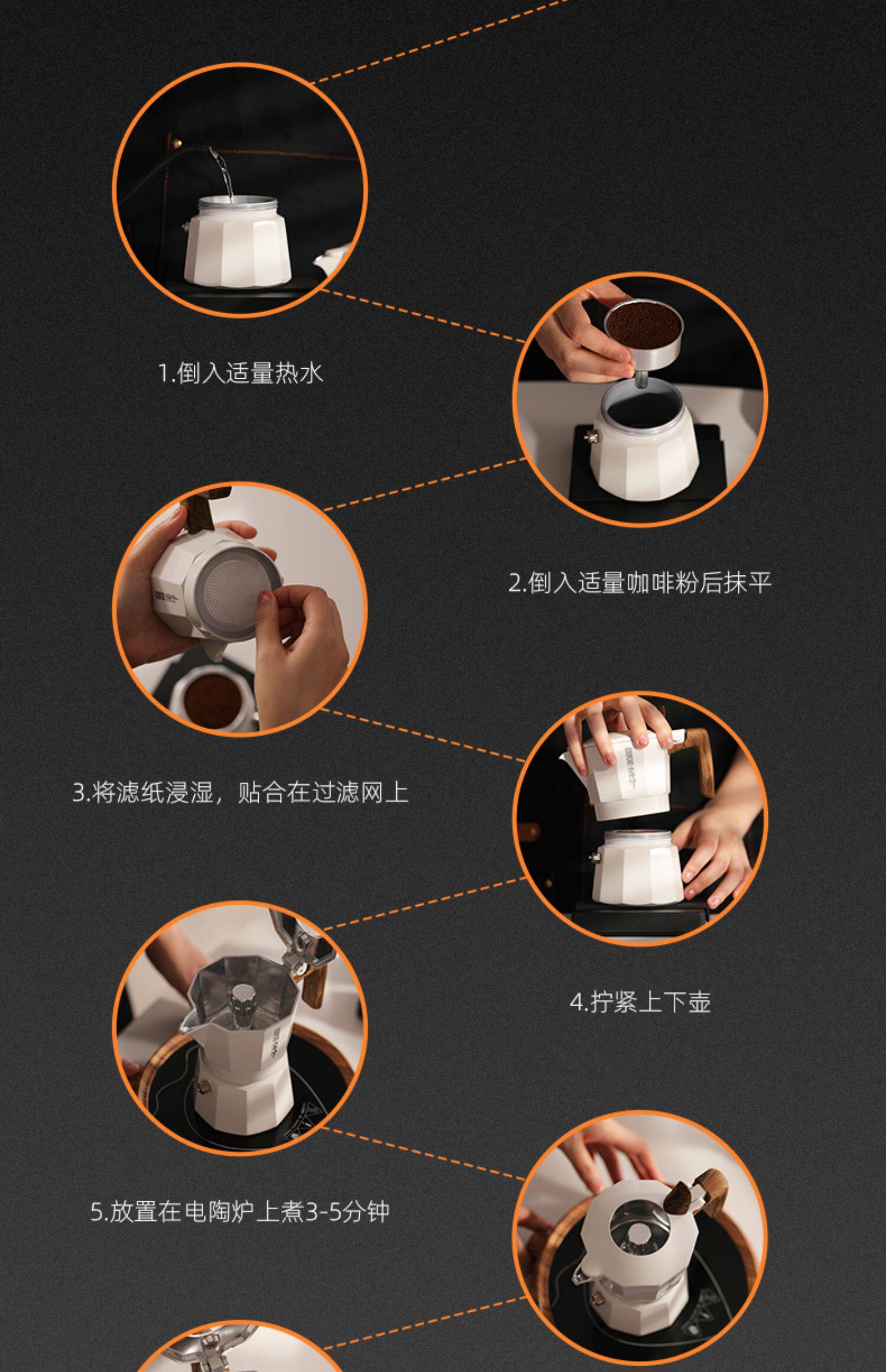 1.倒入适量热水

2.倒入适量咖啡粉后抹平

3.将滤纸浸湿，贴合在过滤网上

4.拧紧上下壶

5.放置在电陶炉上煮3-5分钟