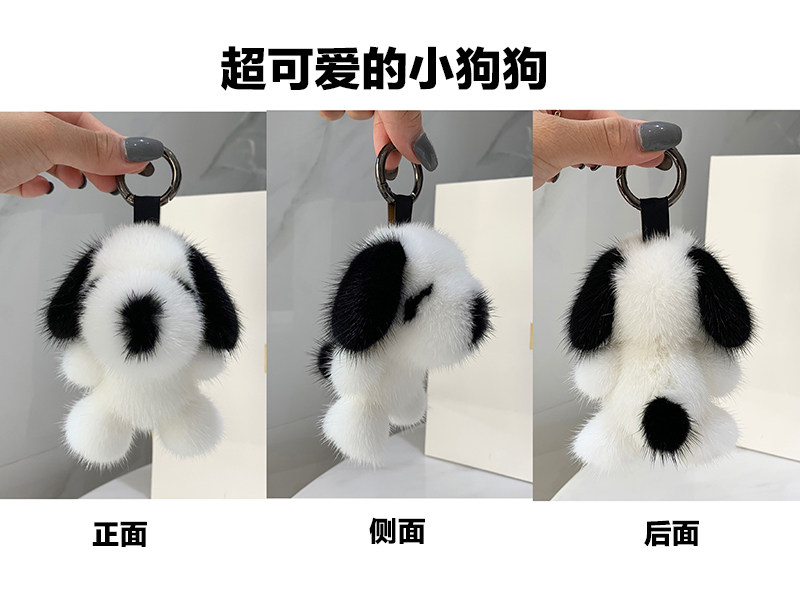 超可爱的小狗狗

正面

侧面

后面