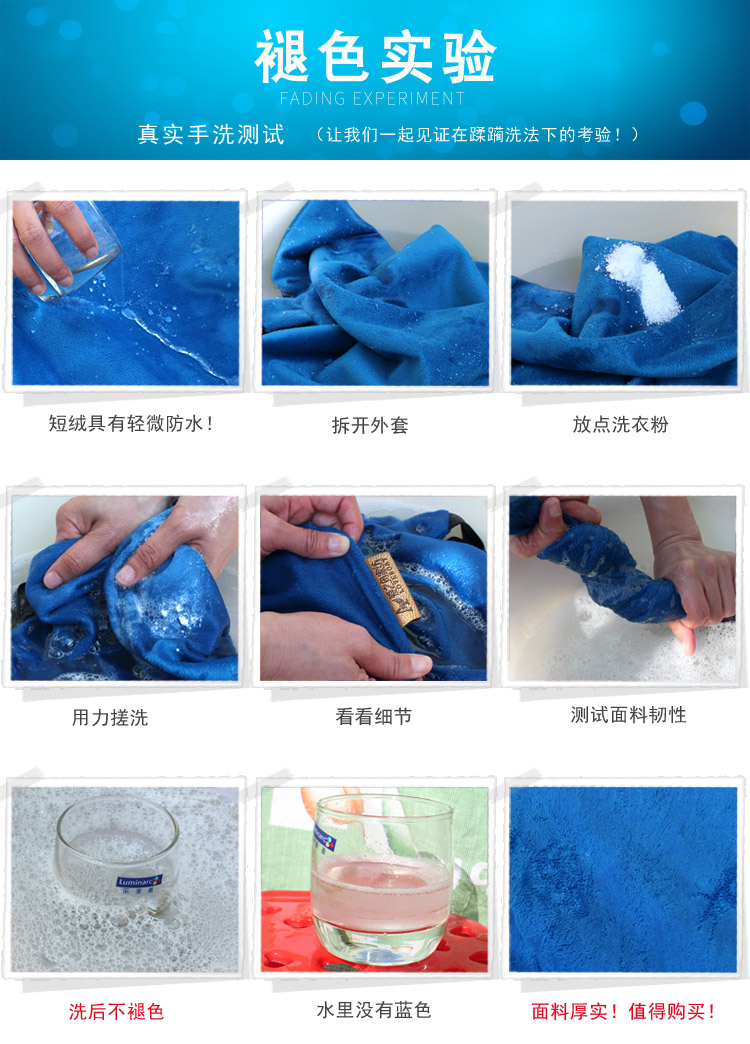 褪色实验
FADING EXPERIMENT
真实手洗测试 （让我们一起见证在蹂躏洗法下的考验！）

短绒具有轻微防水！

拆开外套

放点洗衣粉

用力搓洗

看看细节

测试面料韧性

Luminarc

洗后不褪色

水里没有蓝色

面料厚实！值得购买！