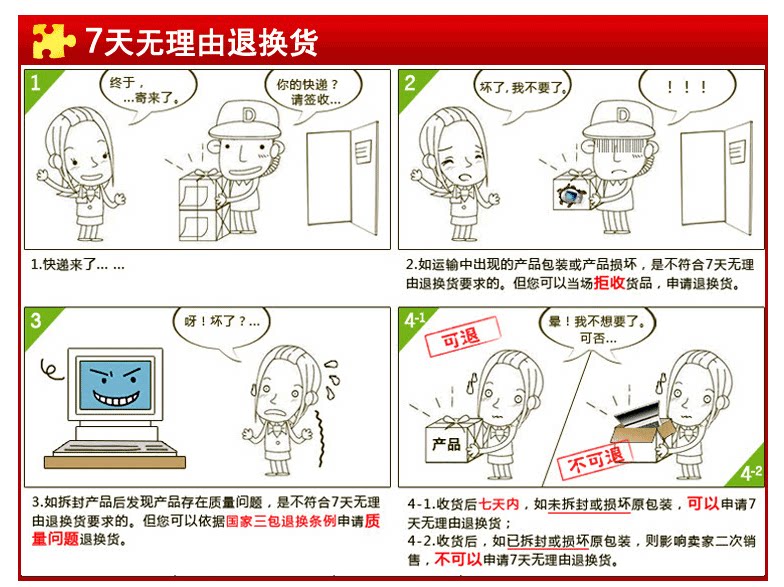 7天无理由退换货

1

终于，…寄来了。

你的快递？请签收…

D

1.快递来了… …

2

坏了，我不要了。

！！！

D

2.如运输中出现的产品包装或产品损坏，是不符合7天无理由退换货要求的。但您可以当场拒收货品，申请退换货。

3

呀！坏了？…

3.如拆封产品后发现产品存在质量问题，是不符合7天无理由退换货要求的。但您可以依据国家三包退换条例申请质量问题退换货。

4-1

可退

晕！我不想要了。可否…

产品

不可退

4-2

4-1.收货后七天内，如未拆封或损坏原包装，可以申请7天无理由退换货；
4-2.收货后，如已拆封或损坏原包装，则影响卖家二次销售，不可以申请7天无理由退换货。