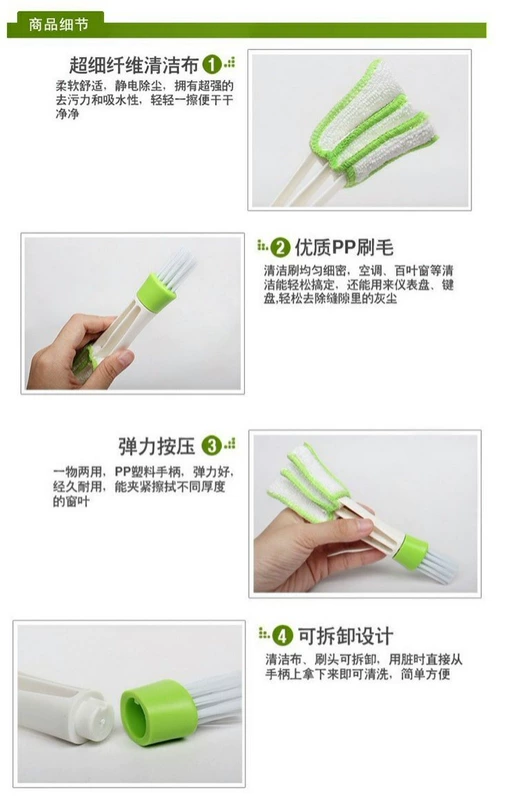 商品细节

超细纤维清洁布 1

柔软舒适，静电除尘，拥有超强的去污力和吸水性，轻轻一擦便干干净净

2 优质PP刷毛

清洁刷均匀细密，空调、百叶窗等清洁能轻松搞定，还能用来仪表盘、键盘,轻松去除缝隙里的灰尘

弹力按压 3

一物两用，PP塑料手柄，弹力好，经久耐用，能夹紧擦拭不同厚度的窗叶

4 可拆卸设计

清洁布、刷头可拆卸，用脏时直接从手柄上拿下来即可清洗，简单方便