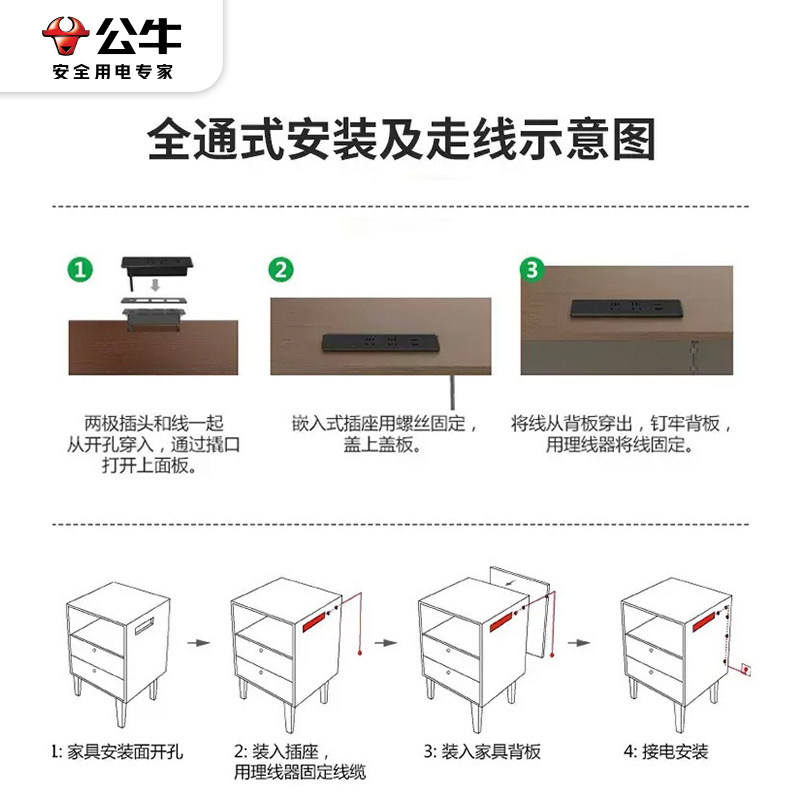 公牛
安全用电专家

全通式安装及走线示意图

1
两极插头和线一起从开孔穿入，通过撬口打开上面板。

2
嵌入式插座用螺丝固定，盖上盖板。

3
将线从背板穿出，钉牢背板，用理线器将线固定。

1: 家具安装面开孔

2: 装入插座，用理线器固定线缆

3: 装入家具背板

4: 接电安装