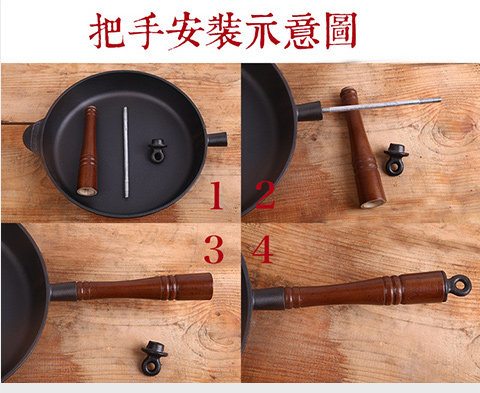 把手安裝示意圖

1

2

3

4