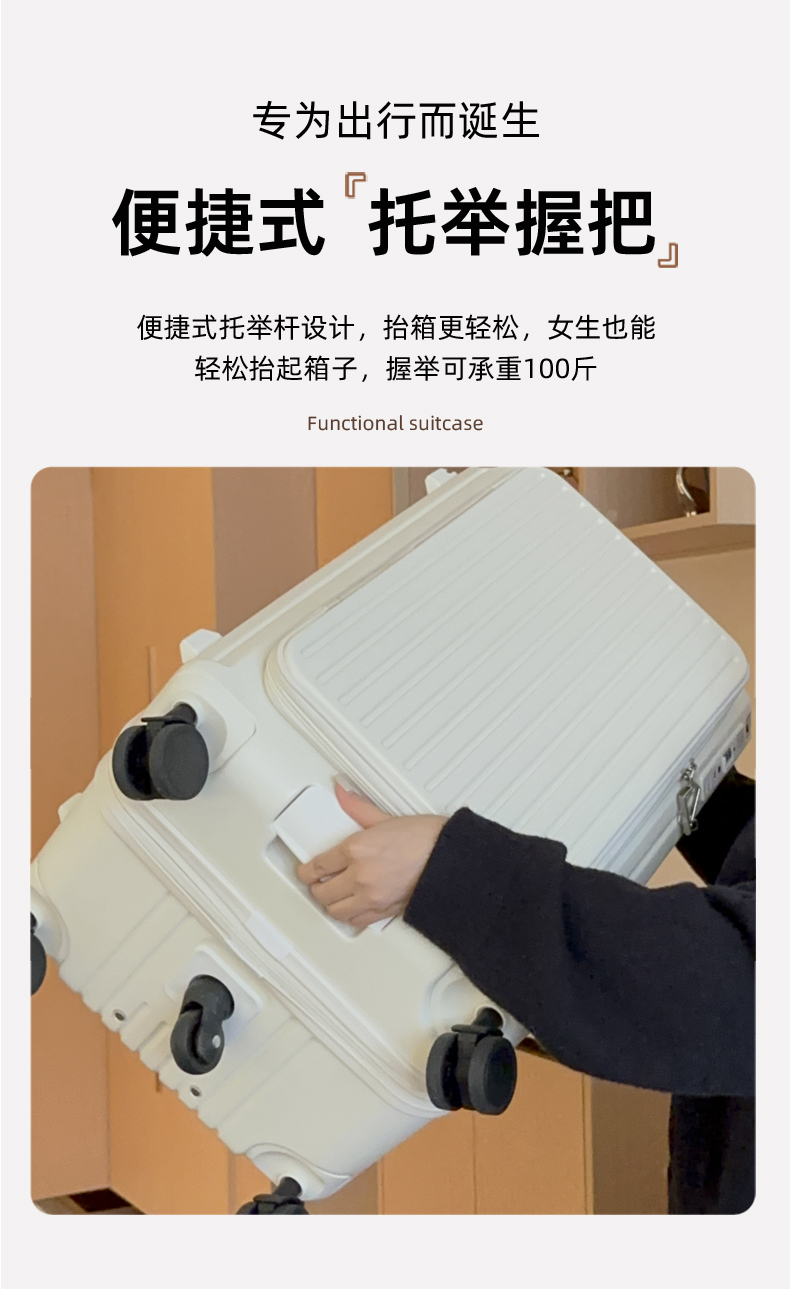 专为出行而诞生

便捷式『托举握把』

便捷式托举杆设计，抬箱更轻松，女生也能轻松抬起箱子，握举可承重100斤

Functional suitcase