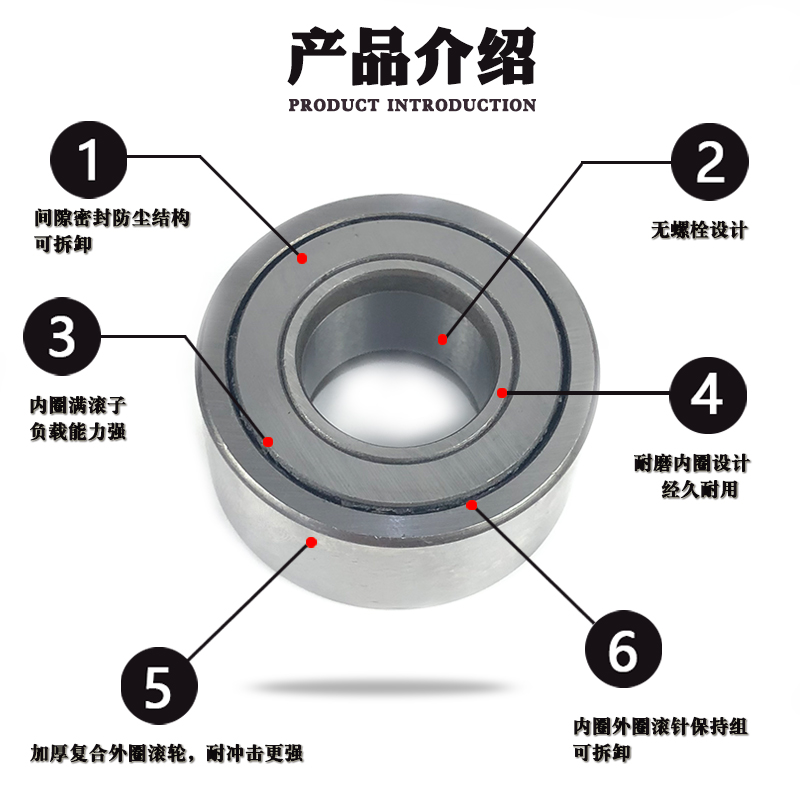 产品介绍
PRODUCT INTRODUCTION

1
间隙密封防尘结构
可拆卸

2
无螺栓设计

3
内圈满滚子
负载能力强

4
耐磨内圈设计
经久耐用

5
加厚复合外圈滚轮，耐冲击更强

6
内圈外圈滚针保持组
可拆卸