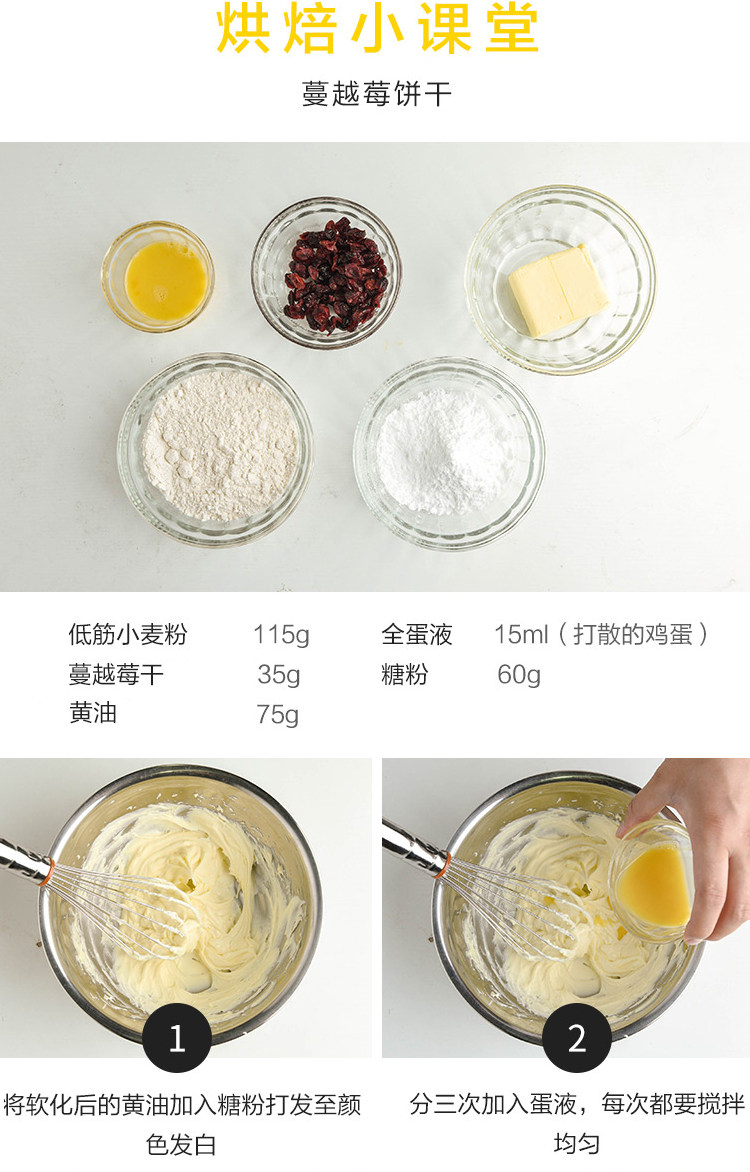 烘焙小课堂

蔓越莓饼干

低筋小麦粉 115g
蔓越莓干 35g
黄油 75g

全蛋液 15ml（打散的鸡蛋）
糖粉 60g

1

将软化后的黄油加入糖粉打发至颜色发白

2

分三次加入蛋液，每次都要搅拌均匀