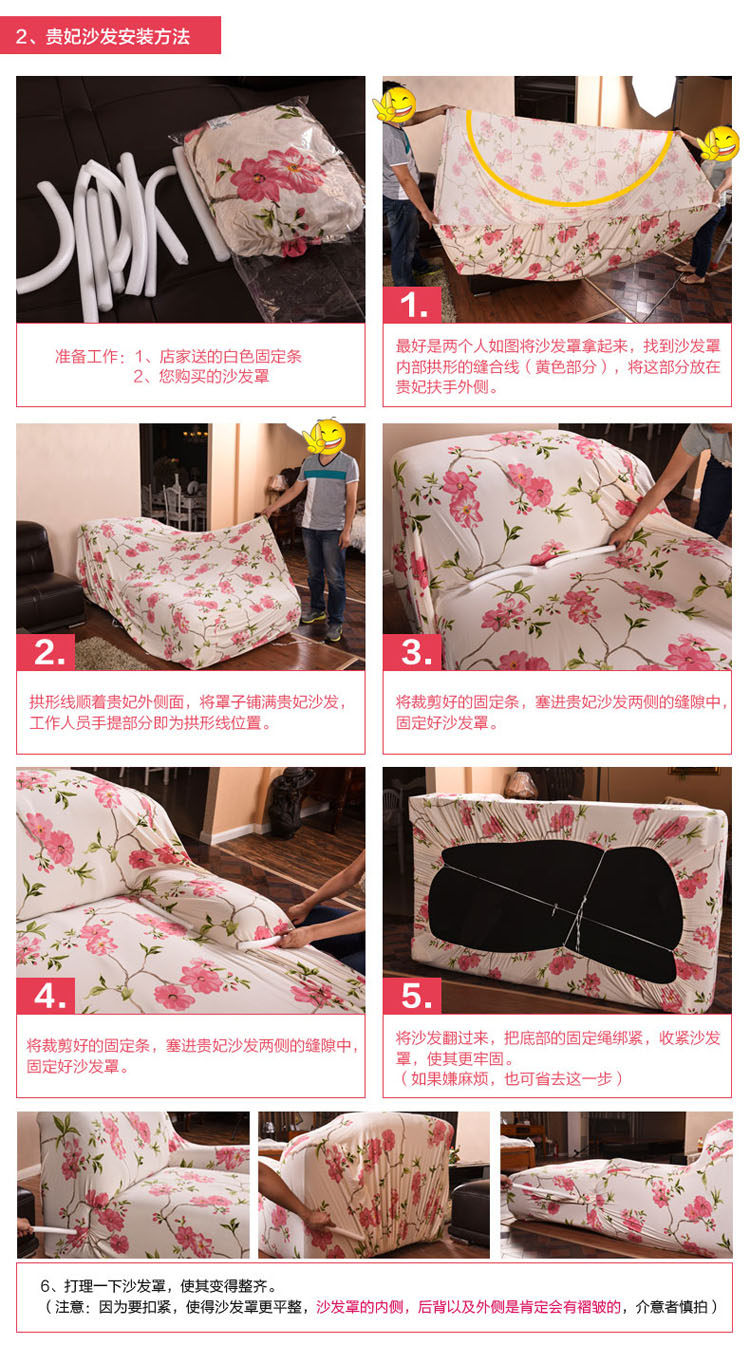 2、贵妃沙发安装方法

准备工作：1、店家送的白色固定条
2、您购买的沙发罩

1.

最好是两个人如图将沙发罩拿起来，找到沙发罩内部拱形的缝合线（黄色部分），将这部分放在贵妃扶手外侧。

2.

拱形线顺着贵妃外侧面，将罩子铺满贵妃沙发，工作人员手提部分即为拱形线位置。

3.

将裁剪好的固定条，塞进贵妃沙发两侧的缝隙中，固定好沙发罩。

4.

将裁剪好的固定条，塞进贵妃沙发两侧的缝隙中，固定好沙发罩。

5.

将沙发翻过来，把底部的固定绳绑紧，收紧沙发罩，使其更牢固。
（如果嫌麻烦，也可省去这一步）

6、打理一下沙发罩，使其变得整齐。
（注意：因为要扣紧，使得沙发罩更平整，沙发罩的内侧，后背以及外侧是肯定会有褶皱的，介意者慎拍）