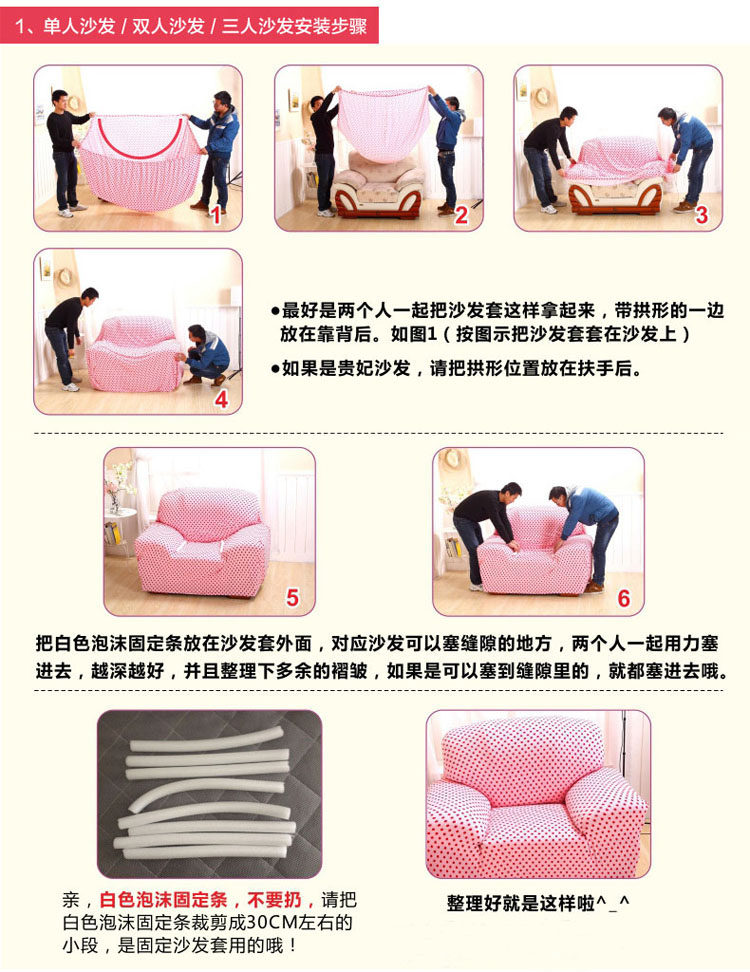 1、单人沙发 / 双人沙发 / 三人沙发安装步骤

1

2

3

4

●最好是两个人一起把沙发套这样拿起来，带拱形的一边放在靠背后。如图1（按图示把沙发套套在沙发上）

●如果是贵妃沙发，请把拱形位置放在扶手后。

5

6

把白色泡沫固定条放在沙发套外面，对应沙发可以塞缝隙的地方，两个人一起用力塞进去，越深越好，并且整理下多余的褶皱，如果是可以塞到缝隙里的，就都塞进去哦。

亲，白色泡沫固定条，不要扔，请把白色泡沫固定条裁剪成30CM左右的小段，是固定沙发套用的哦！

整理好就是这样啦^_^