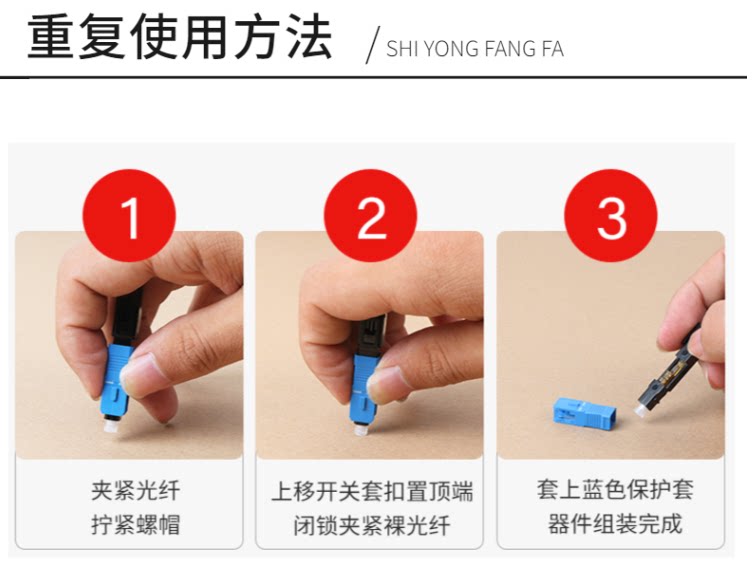 重复使用方法 / SHI YONG FANG FA

1

夹紧光纤
拧紧螺帽

2

上移开关套扣置顶端
闭锁夹紧裸光纤

3

套上蓝色保护套
器件组装完成