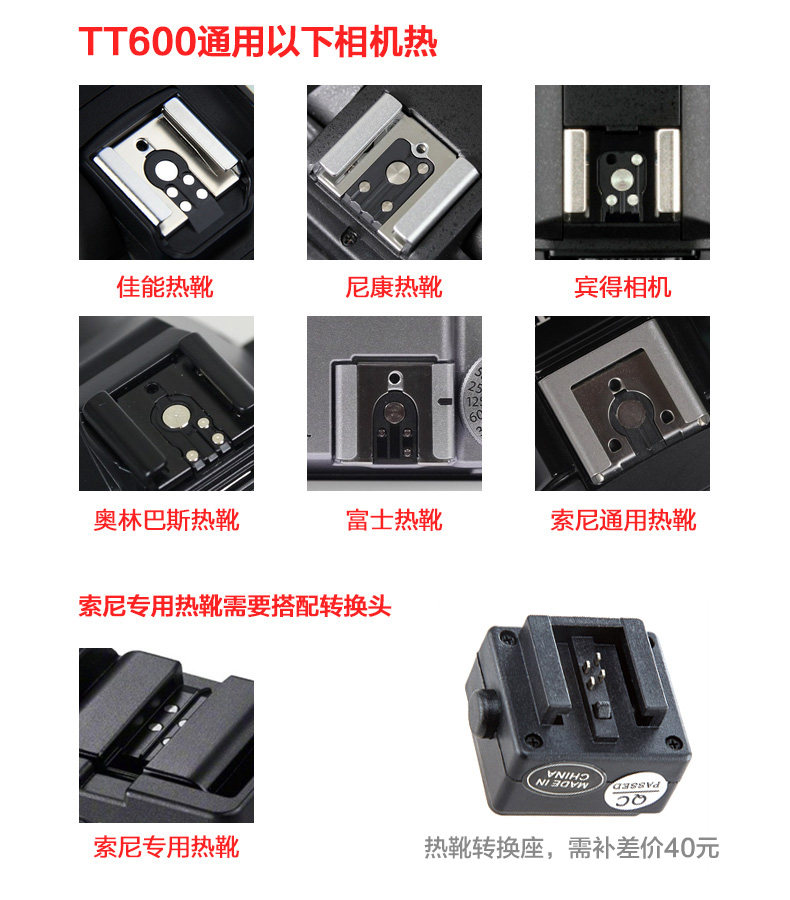 TT600通用以下相机热

佳能热靴

尼康热靴

宾得相机

奥林巴斯热靴

富士热靴

索尼通用热靴

索尼专用热靴需要搭配转换头

索尼专用热靴

MADE IN CHINA

QC PASSED

热靴转换座，需补差价40元