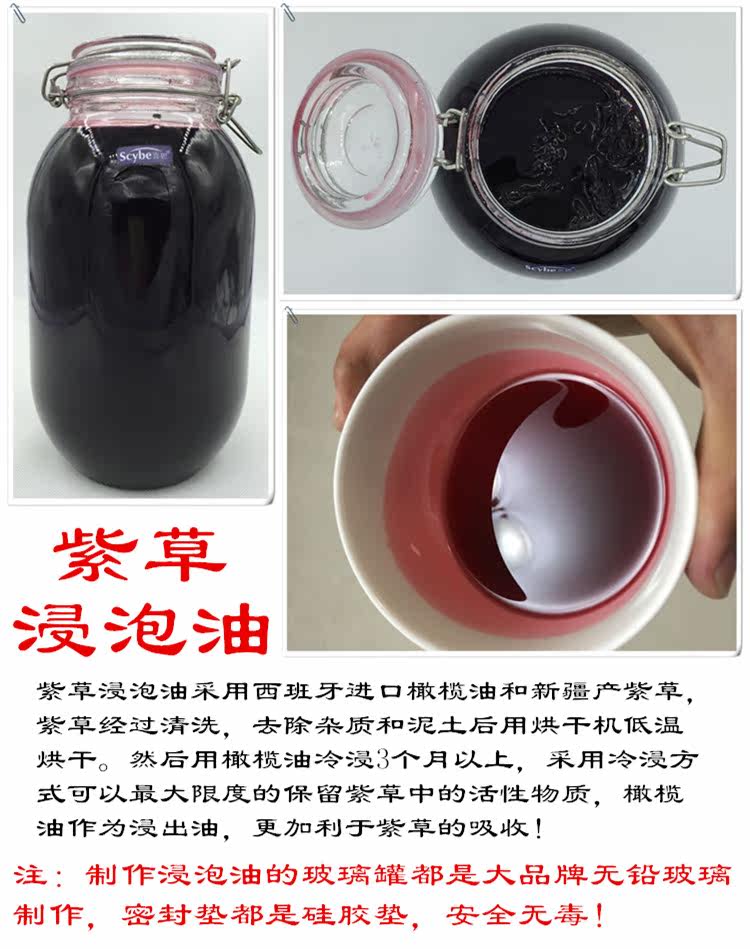 Scybe

Scybe

紫草
浸泡油

紫草浸泡油采用西班牙进口橄榄油和新疆产紫草，紫草经过清洗，去除杂质和泥土后用烘干机低温烘干。然后用橄榄油冷浸3个月以上，采用冷浸方式可以最大限度的保留紫草中的活性物质，橄榄油作为浸出油，更加利于紫草的吸收！

注：制作浸泡油的玻璃罐都是大品牌无铅玻璃制作，密封垫都是硅胶垫，安全无毒！