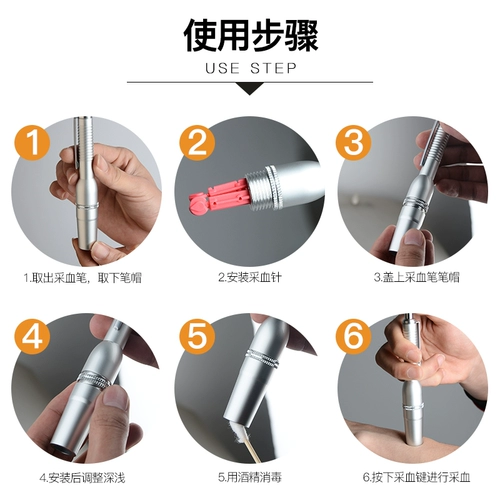 使用步骤

USE STEP

1

1.取出采血笔，取下笔帽

2

2.安装采血针

3

3.盖上采血笔笔帽

4

4.安装后调整深浅

5

5.用酒精消毒

6

6.按下采血键进行采血