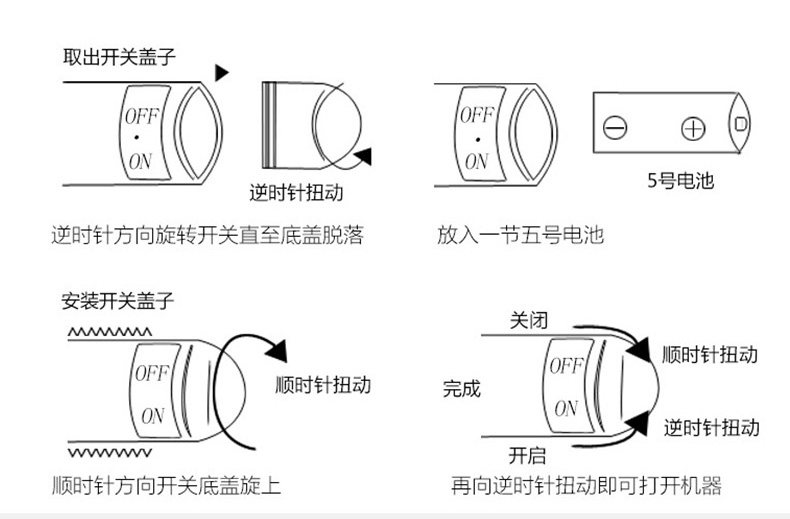 取出开关盖子

OFF
ON

逆时针扭动

逆时针方向旋转开关直至底盖脱落

OFF
ON

5号电池

放入一节五号电池

安装开关盖子

OFF
ON

顺时针扭动

顺时针方向开关底盖旋上

关闭

完成

OFF
ON

顺时针扭动

逆时针扭动

开启

再向逆时针扭动即可打开机器