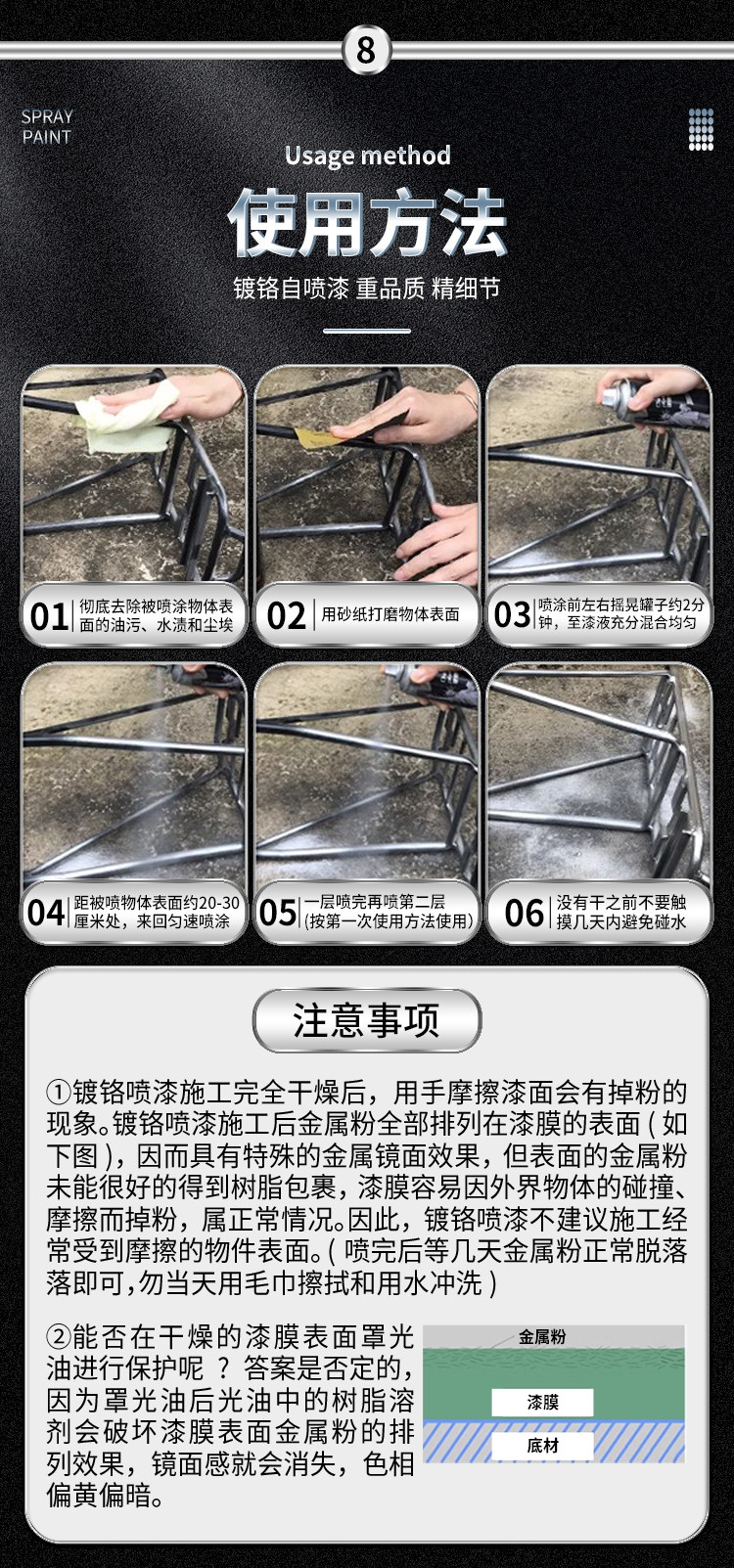 8

SPRAY PAINT

Usage method

使用方法

镀铬自喷漆 重品质 精细节

01 彻底去除被喷涂物体表面的油污、水渍和尘埃

02 用砂纸打磨物体表面

03 喷涂前左右摇晃罐子约2分钟，至漆液充分混合均匀

04 距被喷物体表面约20-30厘米处，来回匀速喷涂

05 一层喷完再喷第二层(按第一次使用方法使用)

06 没有干之前不要触摸几天内避免碰水

注意事项

①镀铬喷漆施工完全干燥后，用手摩擦漆面会有掉粉的现象。镀铬喷漆施工后金属粉全部排列在漆膜的表面（如下图），因而具有特殊的金属镜面效果，但表面的金属粉未能很好的得到树脂包裹，漆膜容易因外界物体的碰撞、摩擦而掉粉，属正常情况。因此，镀铬喷漆不建议施工经常受到摩擦的物件表面。（喷完后等几天金属粉正常脱落落即可，勿当天用毛巾擦拭和用水冲洗）

②能否在干燥的漆膜表面罩光油进行保护呢？答案是否定的，因为罩光油后光油中的树脂溶剂会破坏漆膜表面金属粉的排列效果，镜面感就会消失，色相偏黄偏暗。

金属粉

漆膜

底材