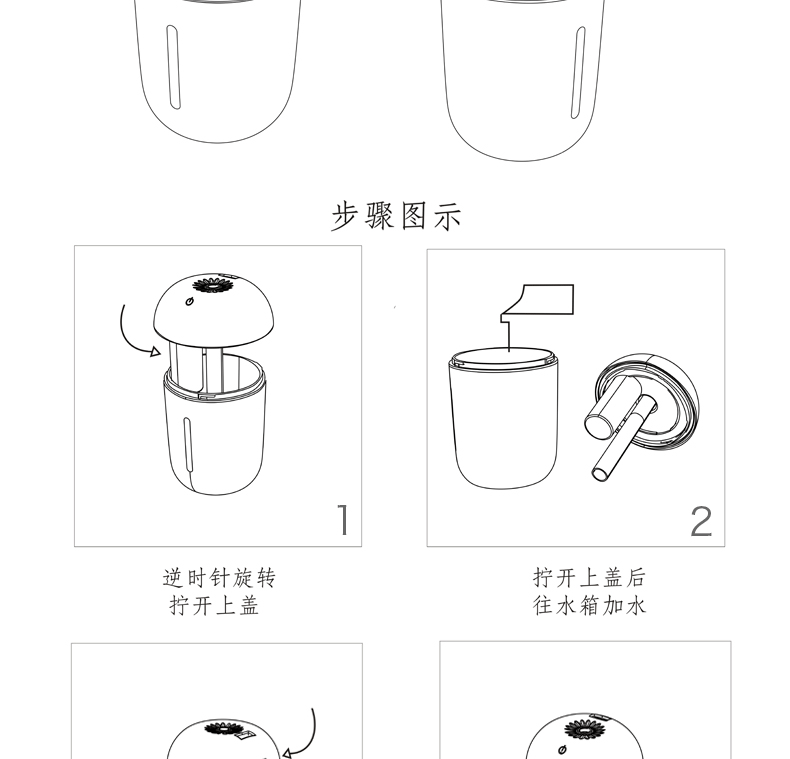 步骤图示

1

逆时针旋转
拧开上盖

2

拧开上盖后
往水箱加水