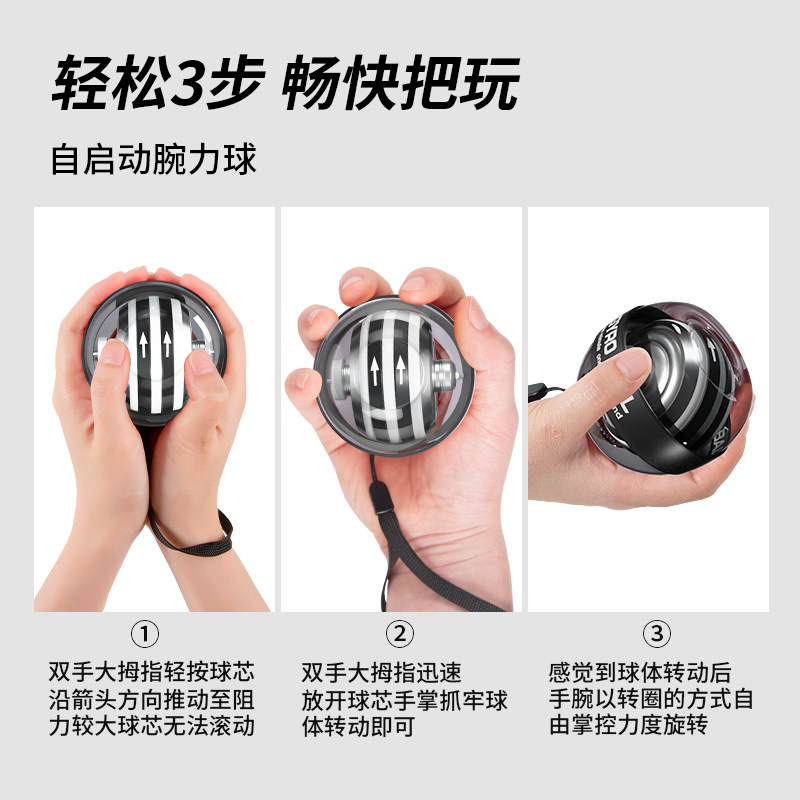 轻松3步 畅快把玩

自启动腕力球

①

双手大拇指轻按球芯沿箭头方向推动至阻力较大球芯无法滚动

②

双手大拇指迅速放开球芯手掌抓牢球体转动即可

③

感觉到球体转动后手腕以转圈的方式自由掌控力度旋转