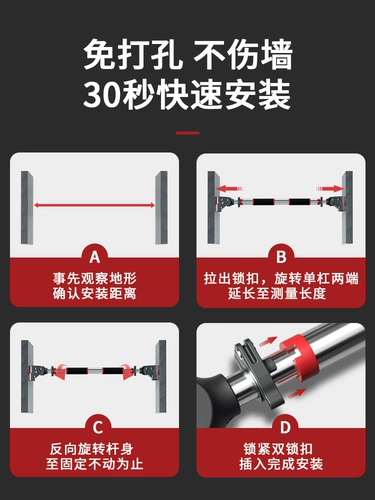 免打孔 不伤墙
30秒快速安装

A
事先观察地形
确认安装距离

B
拉出锁扣，旋转单杠两端
延长至测量长度

C
反向旋转杆身
至固定不动为止

D
锁紧双锁扣
插入完成安装