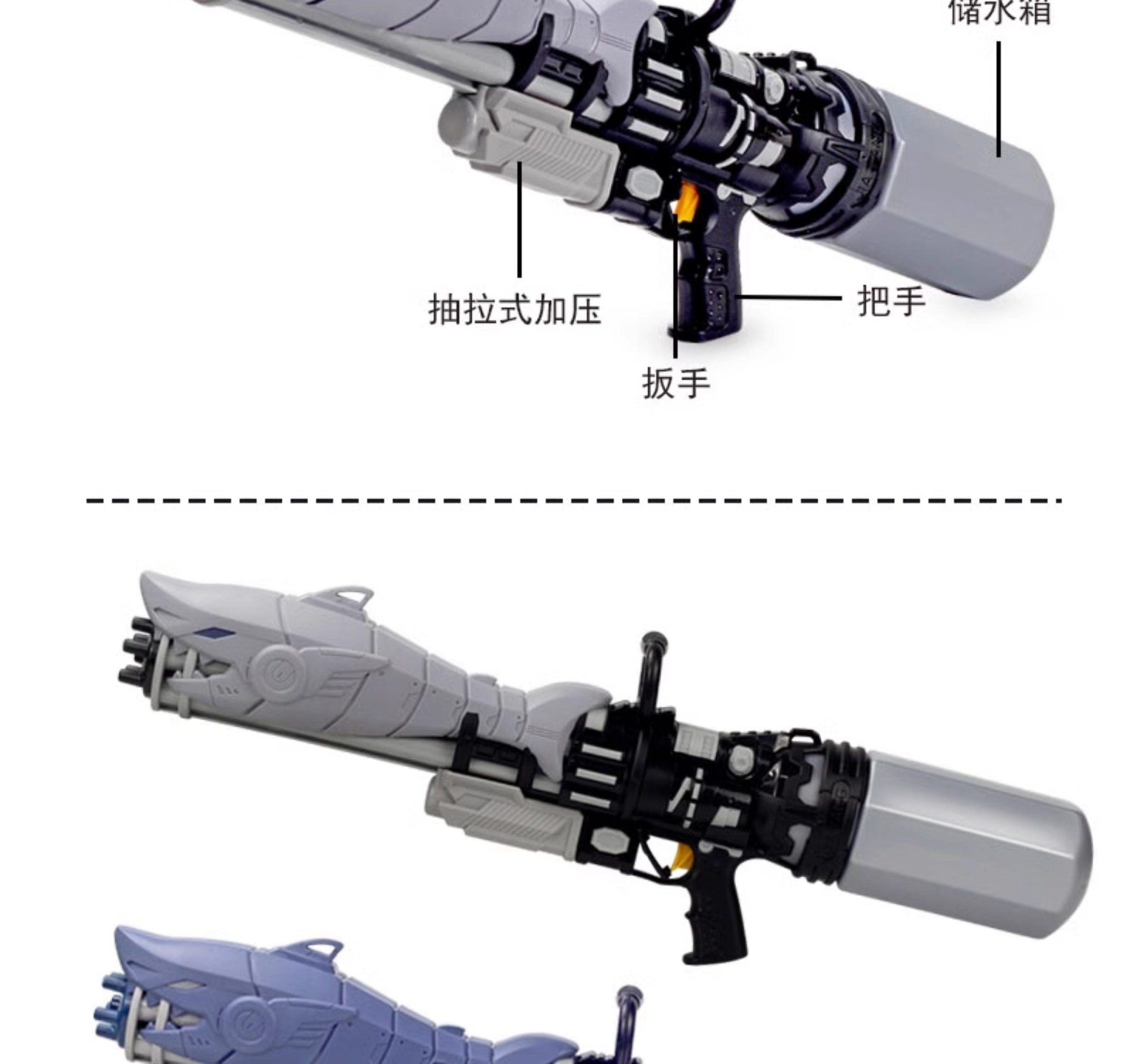 储水箱

抽拉式加压

把手

扳手