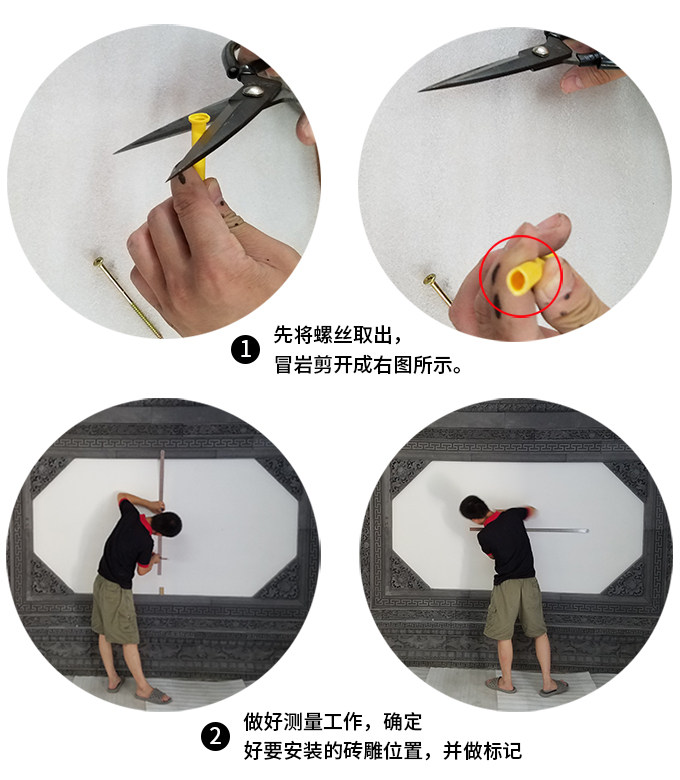 1 先将螺丝取出，
冒岩剪开成右图所示。

2 做好测量工作，确定
好要安装的砖雕位置，并做标记