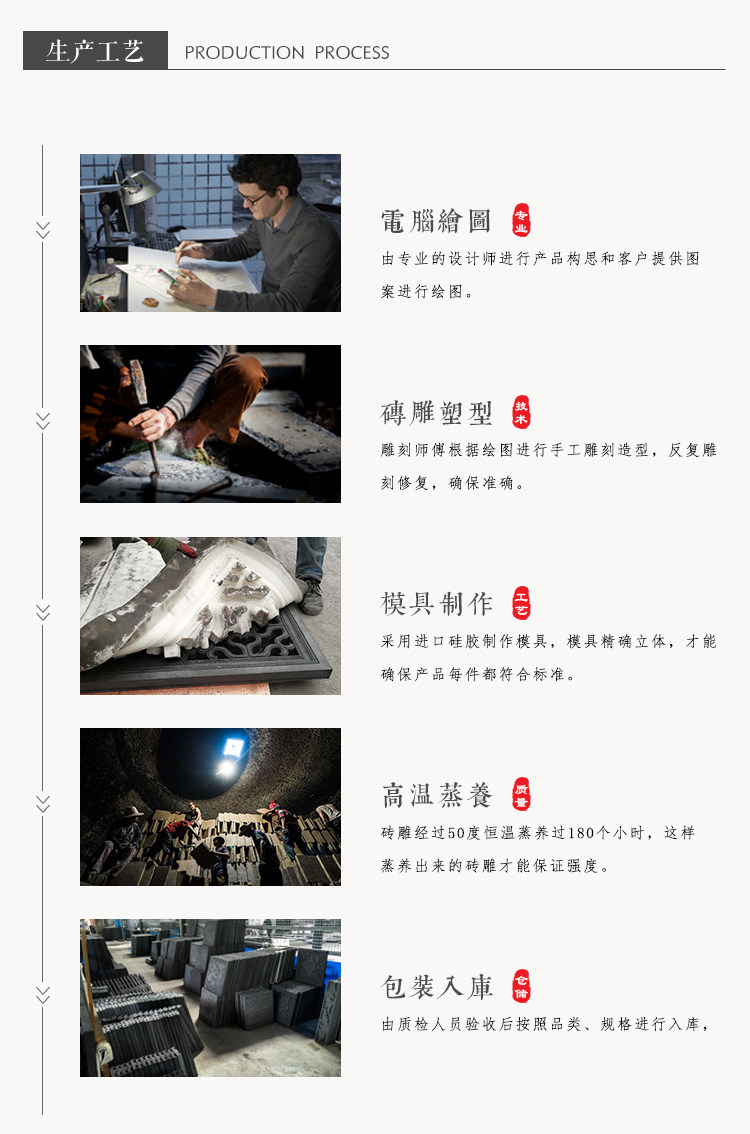 生产工艺 PRODUCTION PROCESS

電腦繪圖 专业

由专业的设计师进行产品构思和客户提供图案进行绘图。

磚雕塑型 技术

雕刻师傅根据绘图进行手工雕刻造型，反复雕刻修复，确保准确。

模具制作 工艺

采用进口硅胶制作模具，模具精确立体，才能确保产品每件都符合标准。

高温蒸養 质量

砖雕经过50度恒温蒸养过180个小时，这样蒸养出来的砖雕才能保证强度。

包装入庫 仓储

由质检人员验收后按照品类、规格进行入库，