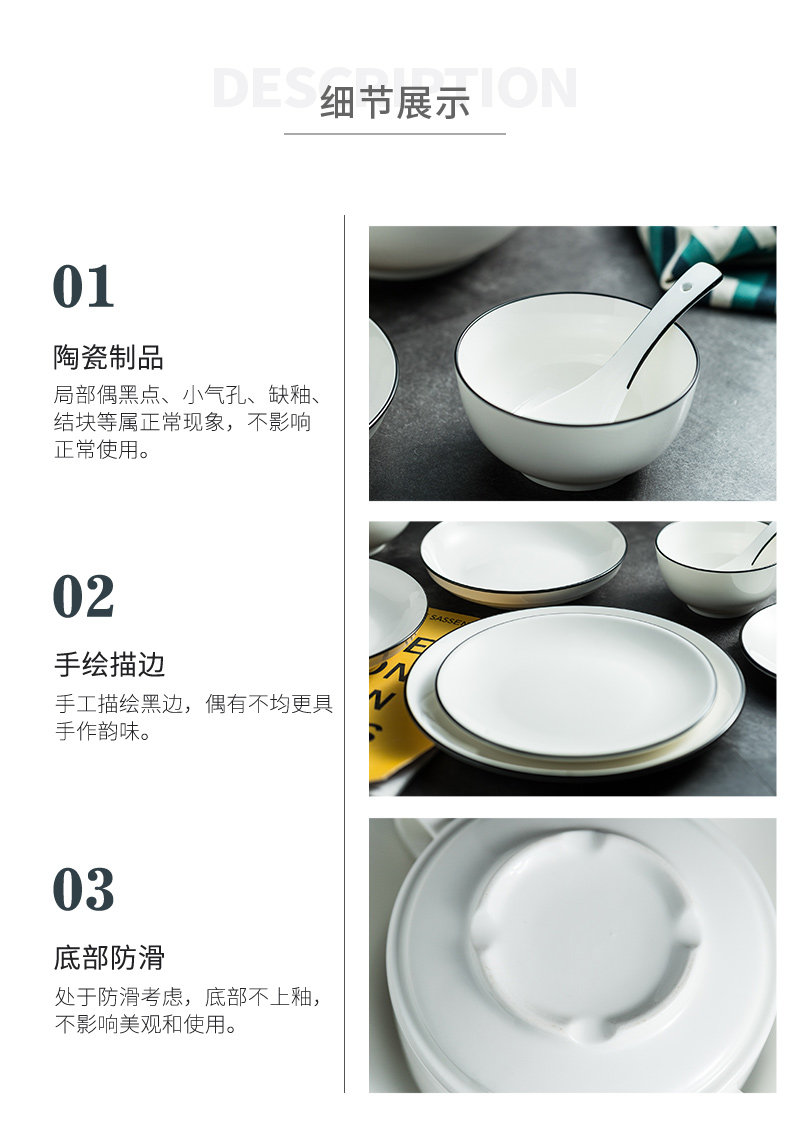 DESCRIPTION
细节展示

01

陶瓷制品

局部偶黑点、小气孔、缺釉、结块等属正常现象，不影响正常使用。

02

手绘描边

手工描绘黑边，偶有不均更具手作韵味。

03

底部防滑

处于防滑考虑，底部不上釉，不影响美观和使用。