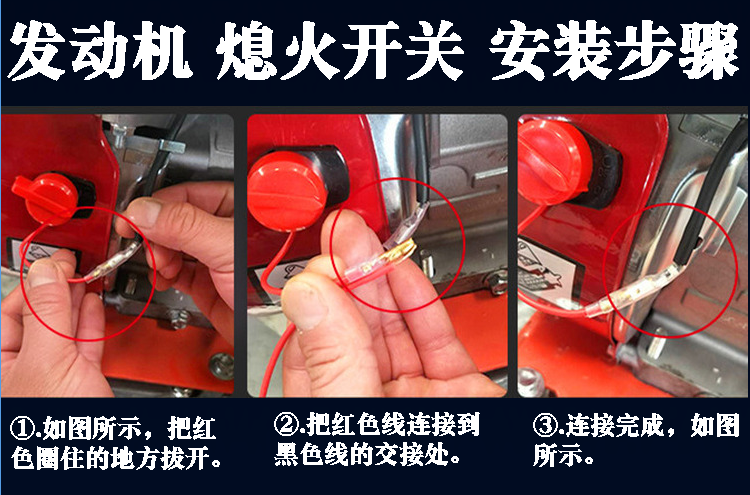 发动机 熄火开关 安装步骤

①.如图所示，把红色圈住的地方拔开。

②.把红色线连接到黑色线的交接处。

③.连接完成，如图所示。