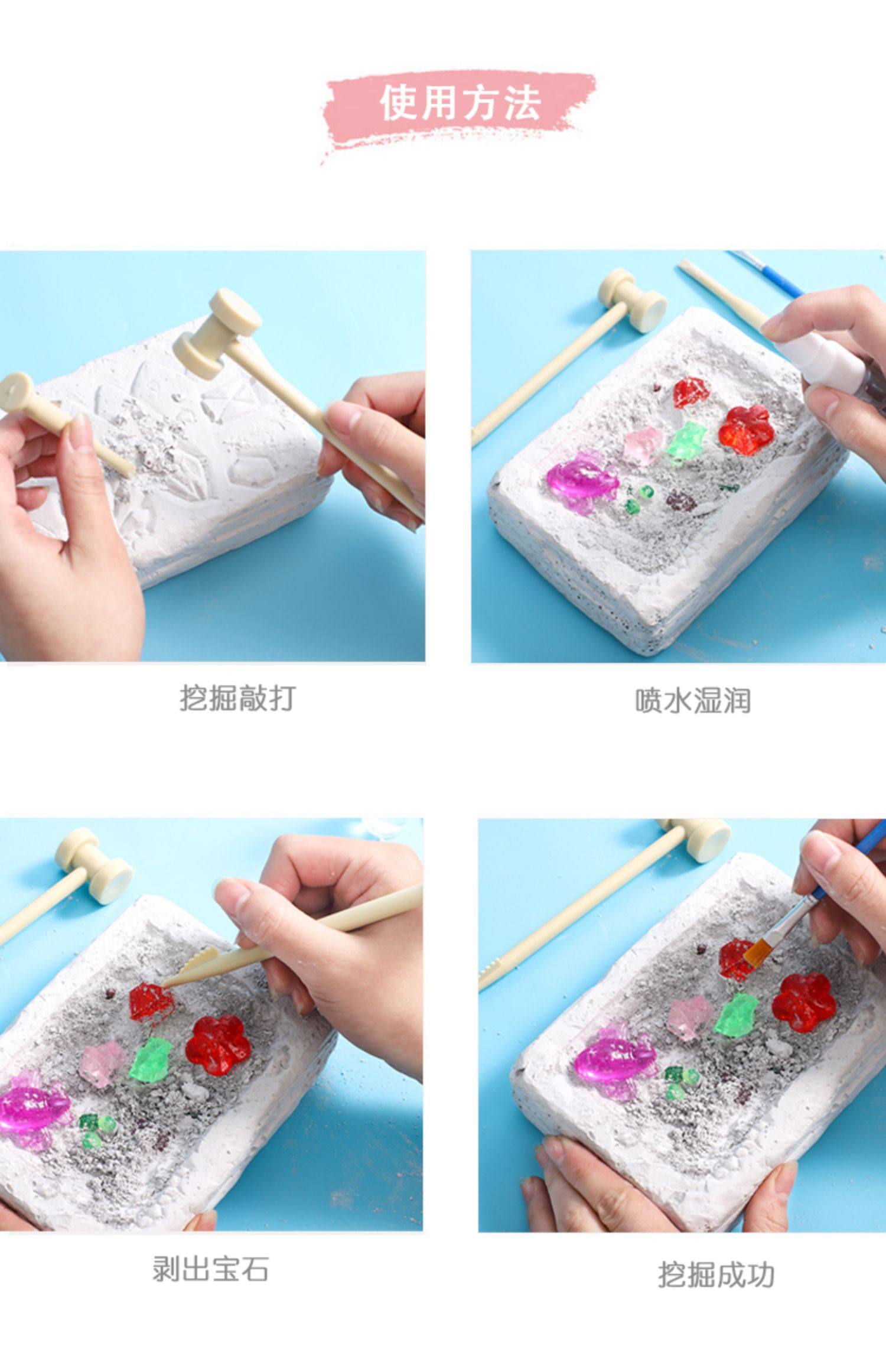 使用方法

挖掘敲打

喷水湿润

剥出宝石

挖掘成功