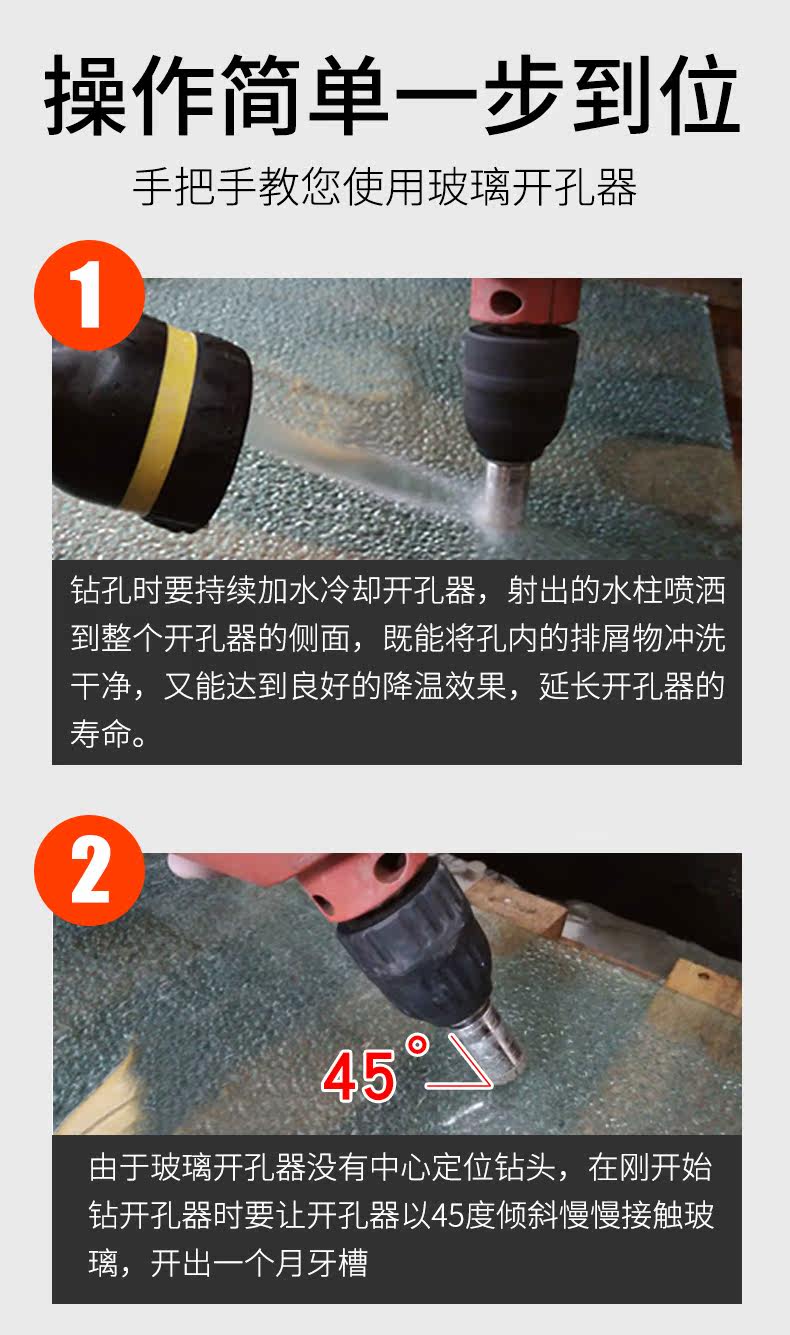 操作简单一步到位

手把手教您使用玻璃开孔器

1

钻孔时要持续加水冷却开孔器，射出的水柱喷洒到整个开孔器的侧面，既能将孔内的排屑物冲洗干净，又能达到良好的降温效果，延长开孔器的寿命。

2

45°

由于玻璃开孔器没有中心定位钻头，在刚开始钻开孔器时要让开孔器以45度倾斜慢慢接触玻璃，开出一个月牙槽