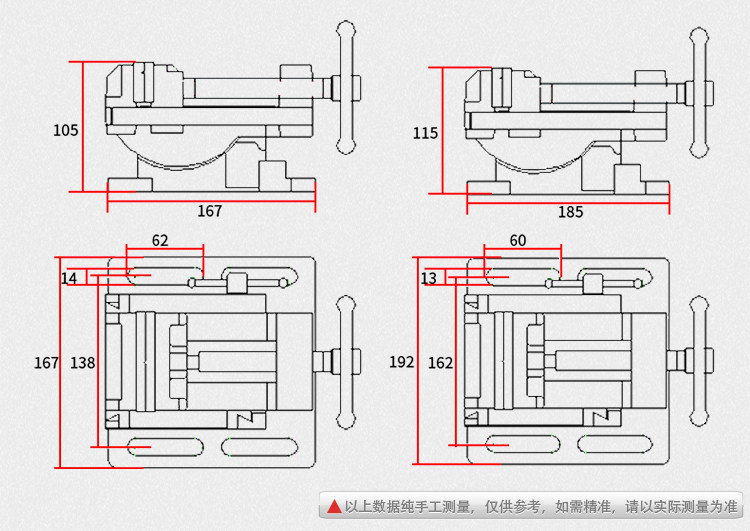 105

167

115

185

62

14

167

138

60

13

192

162

▲以上数据纯手工测量，仅供参考，如需精准，请以实际测量为准